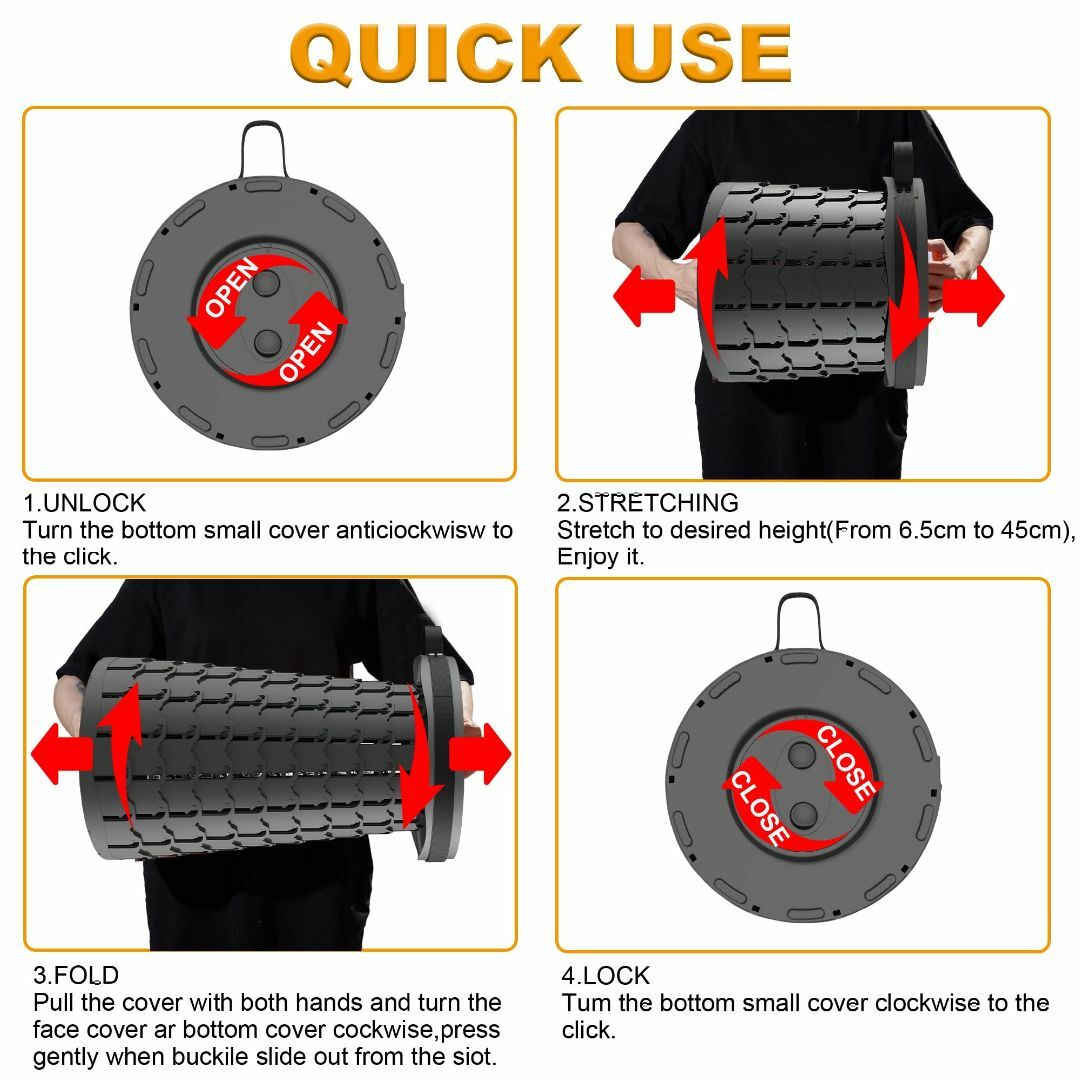 QUICK USE

OPEN
OPEN

1.UNLOCK
Turn the bottom small cover anticiockwisw to the click.

2.STRETCHING
Stretch to desired height(From 6.5cm to 45cm), Enjoy it.

3.FOLD
Pull the cover with both hands and turn the face cover ar bottom cover cockwise,press gently when buckile slide out from the siot.

CLOSE
CLOSE

4.LOCK
Tum the bottom small cover clockwise to the click.