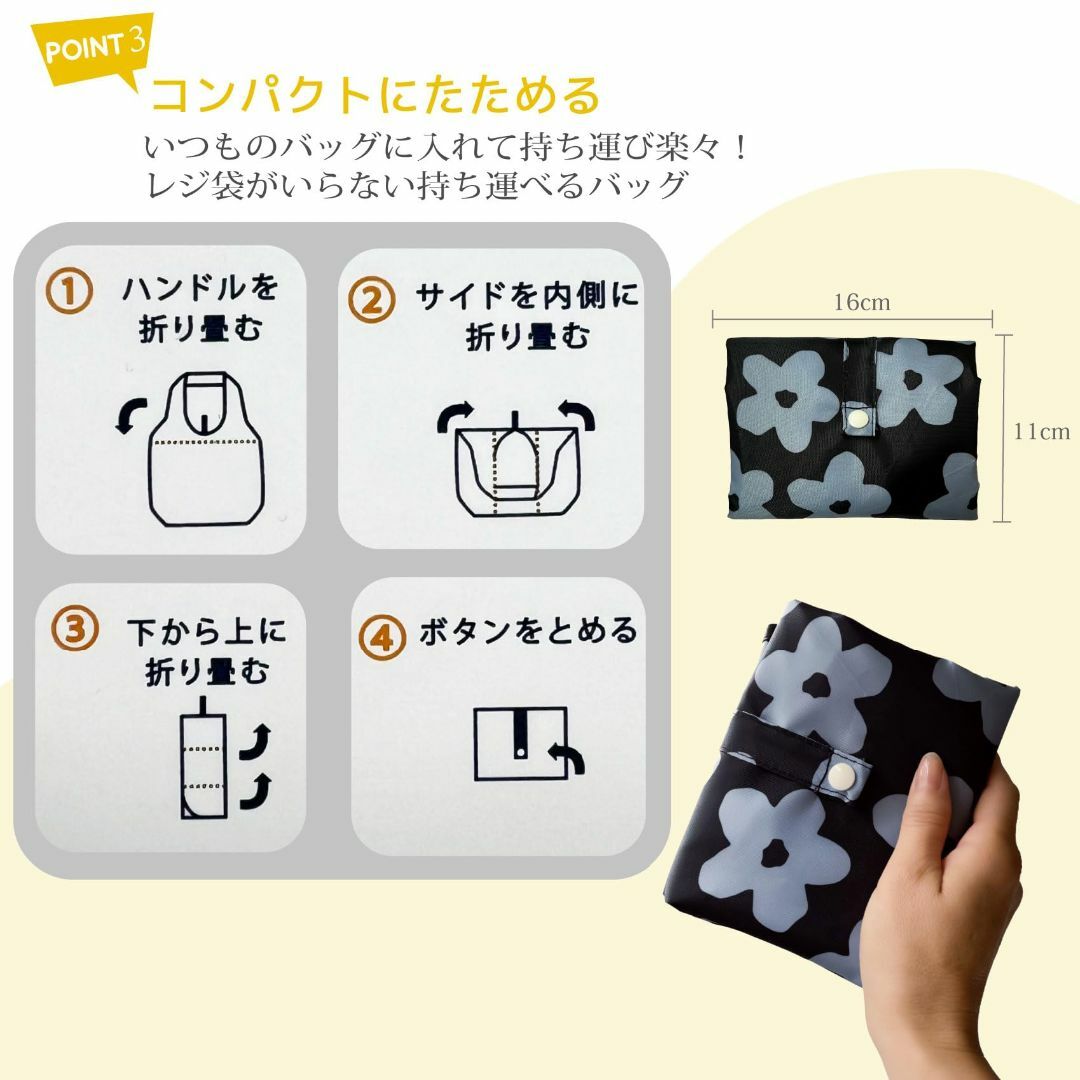 POINT 3
コンパクトにたためる
いつものバッグに入れて持ち運び楽々！
レジ袋がいらない持ち運べるバッグ

① ハンドルを折り畳む

② サイドを内側に折り畳む

③ 下から上に折り畳む

④ ボタンをとめる

16cm
11cm