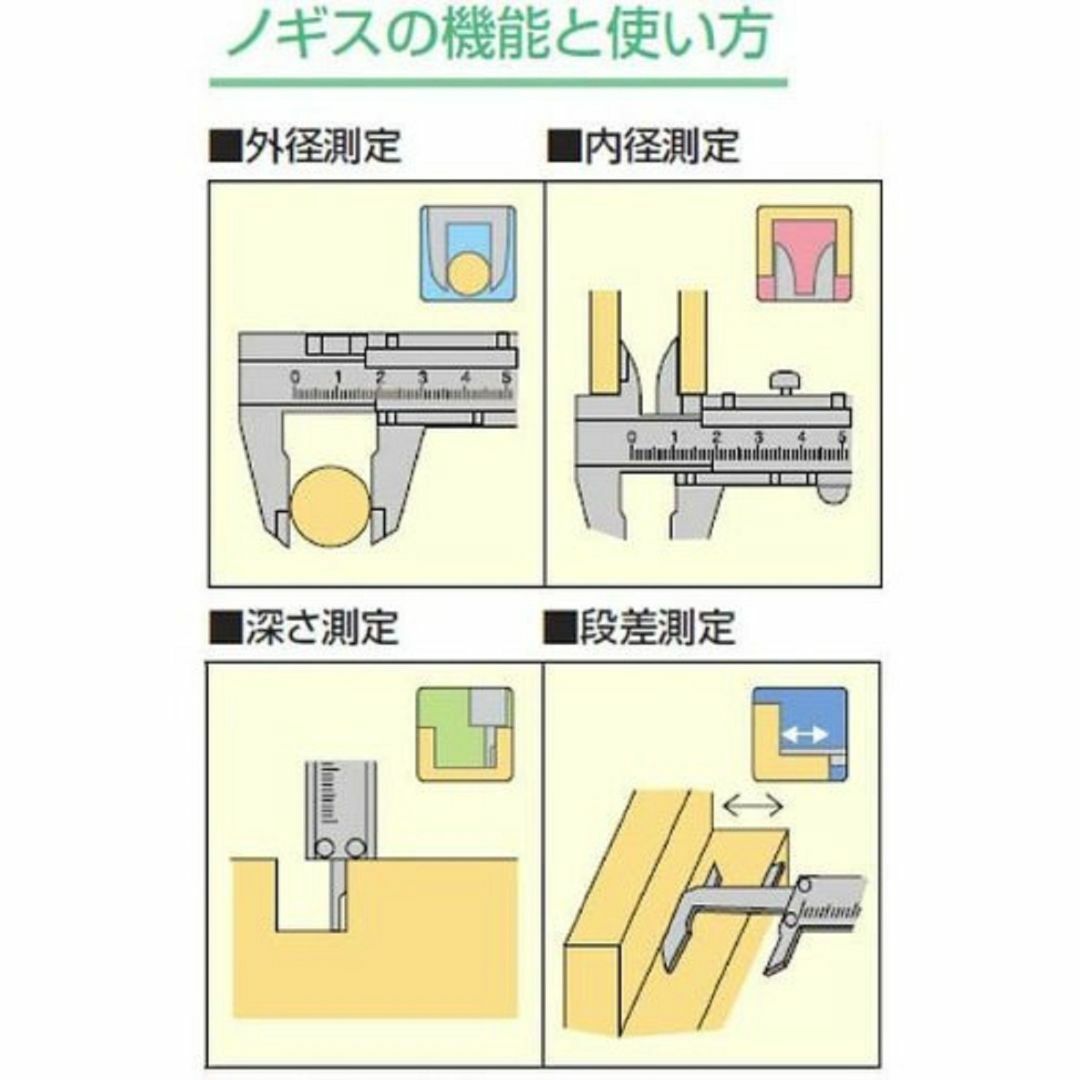 ノギスの機能と使い方

■外径測定

0 1 2 3 4 5

■内径測定

0 1 2 3 4 5

■深さ測定

■段差測定