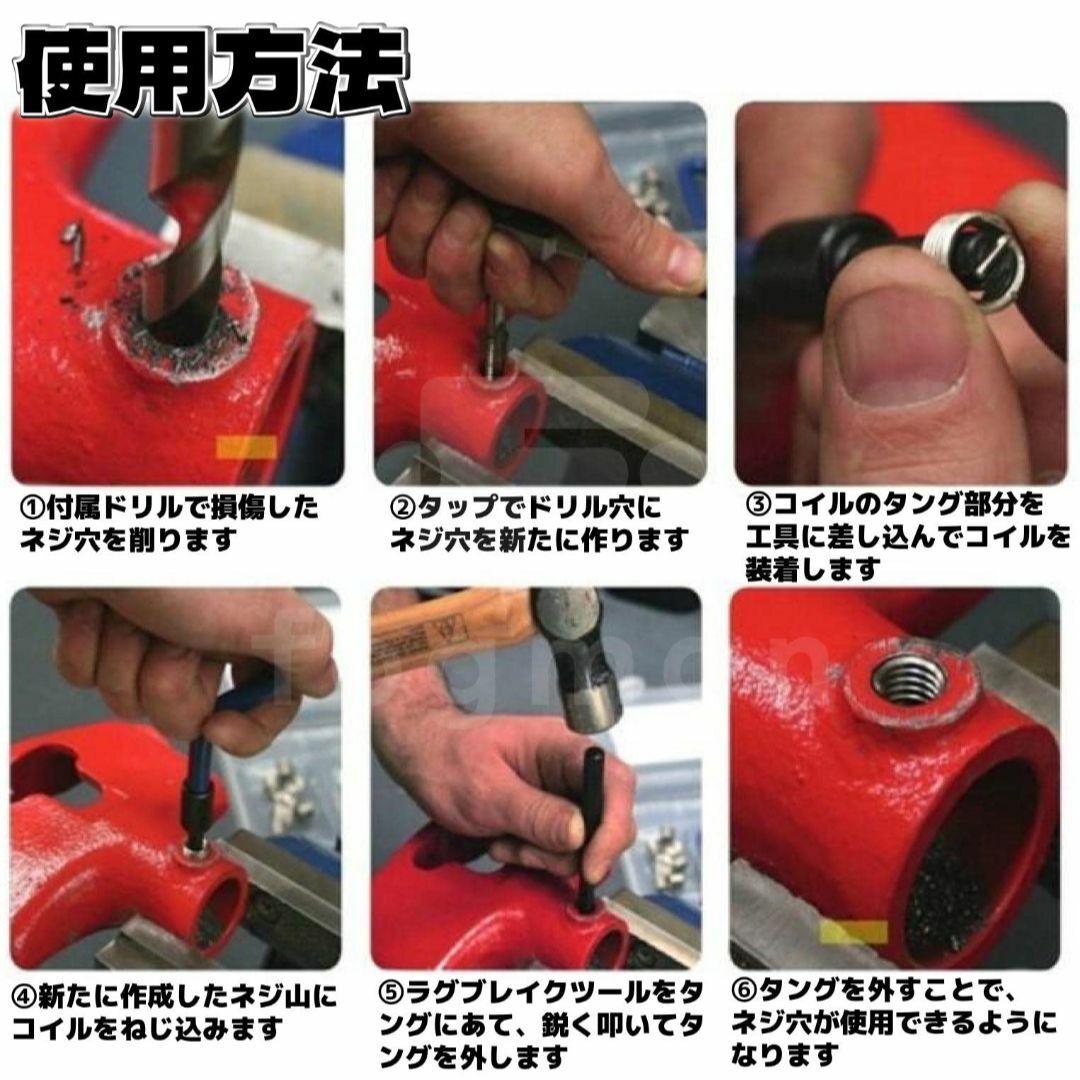 使用方法

①付属ドリルで損傷したネジ穴を削ります

②タップでドリル穴にネジ穴を新たに作ります

③コイルのタング部分を工具に差し込んでコイルを装着します

④新たに作成したネジ山にコイルをねじ込みます

⑤ラグブレイクツールをタングにあて、鋭く叩いてタングを外します

⑥タングを外すことで、ネジ穴が使用できるようになります