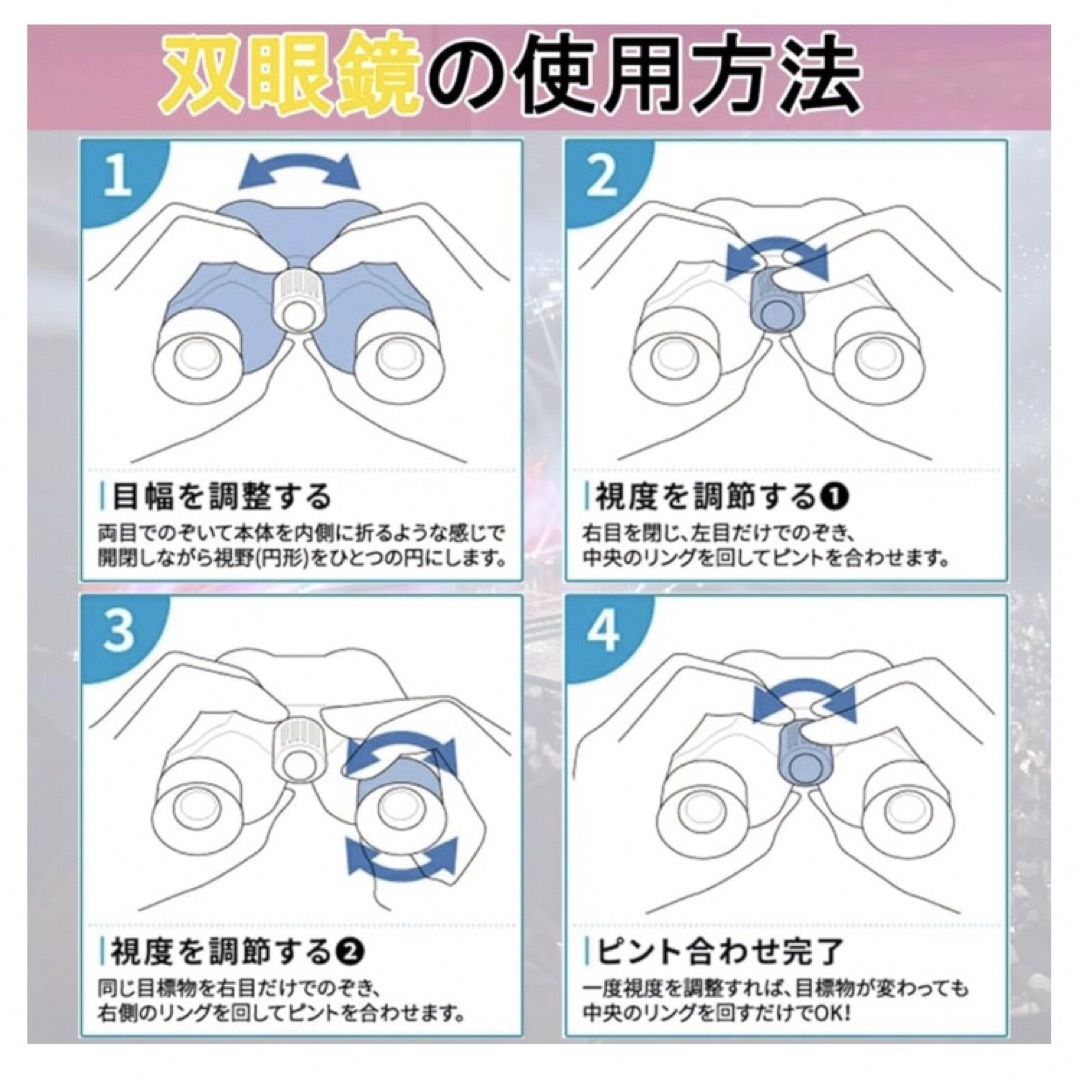 双眼鏡の使用方法

1

目幅を調整する
両目でのぞいて本体を内側に折るような感じで開閉しながら視野(円形)をひとつの円にします。

2

視度を調節する❶
右目を閉じ、左目だけでのぞき、中央のリングを回してピントを合わせます。

3

視度を調節する❷
同じ目標物を右目だけでのぞき、右側のリングを回してピントを合わせます。

4

ピント合わせ完了
一度視度を調整すれば、目標物が変わっても中央のリングを回すだけでOK!