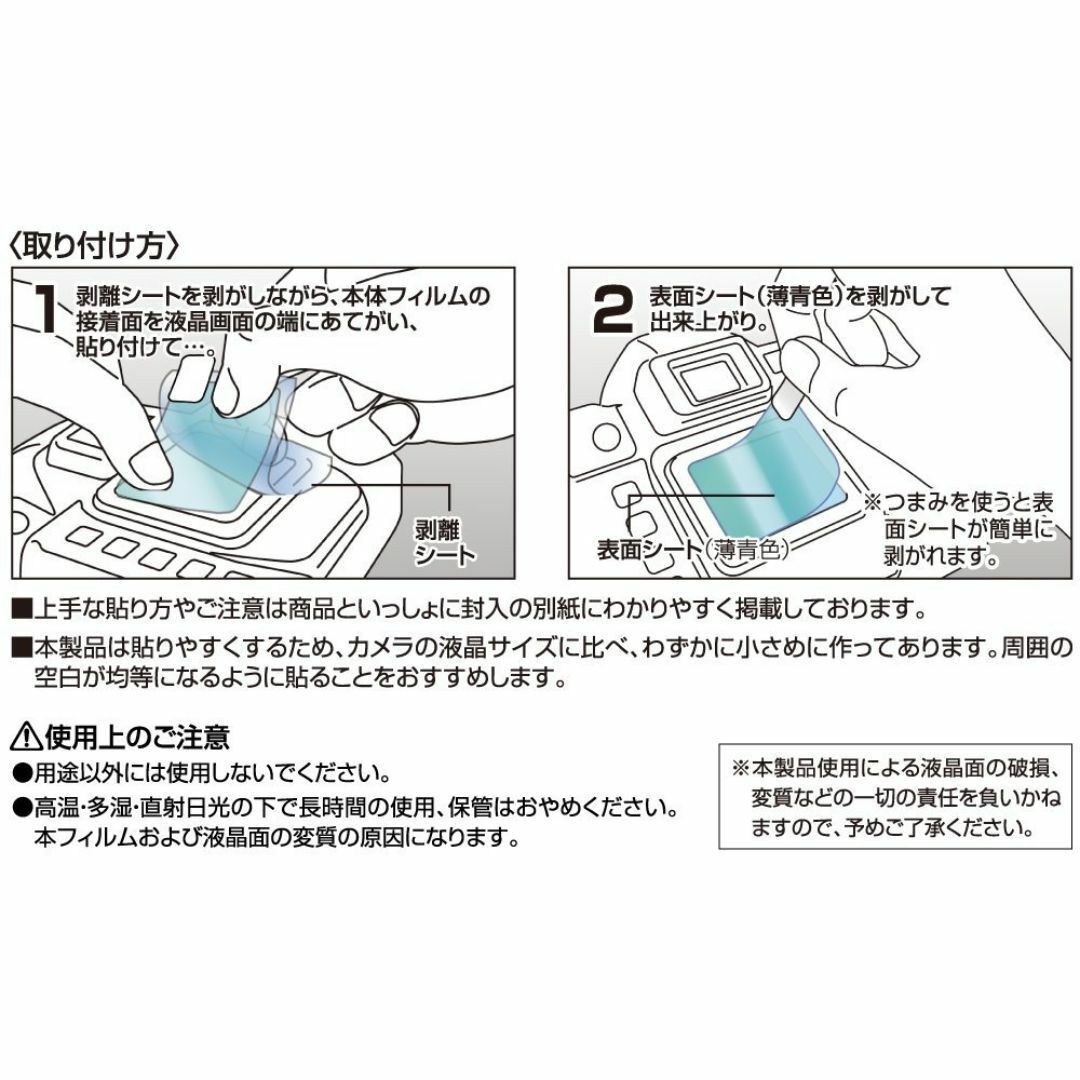 〈取り付け方〉

1 剥離シートを剥がしながら、本体フィルムの接着面を液晶画面の端にあてがい、貼り付けて…。

剥離シート

2 表面シート(薄青色)を剥がして出来上がり。

表面シート(薄青色)

※つまみを使うと表面シートが簡単に剥がれます。

■上手な貼り方やご注意は商品といっしょに封入の別紙にわかりやすく掲載しております。

■本製品は貼りやすくするため、カメラの液晶サイズに比べ、わずかに小さめに作ってあります。周囲の空白が均等になるように貼ることをおすすめします。

⚠使用上のご注意

●用途以外には使用しないでください。

●高温・多湿・直射日光の下で長時間の使用、保管はおやめください。本フィルムおよび液晶面の変質の原因になります。

※本製品使用による液晶面の破損、変質などの一切の責任を負いかねますので、予めご了承ください。