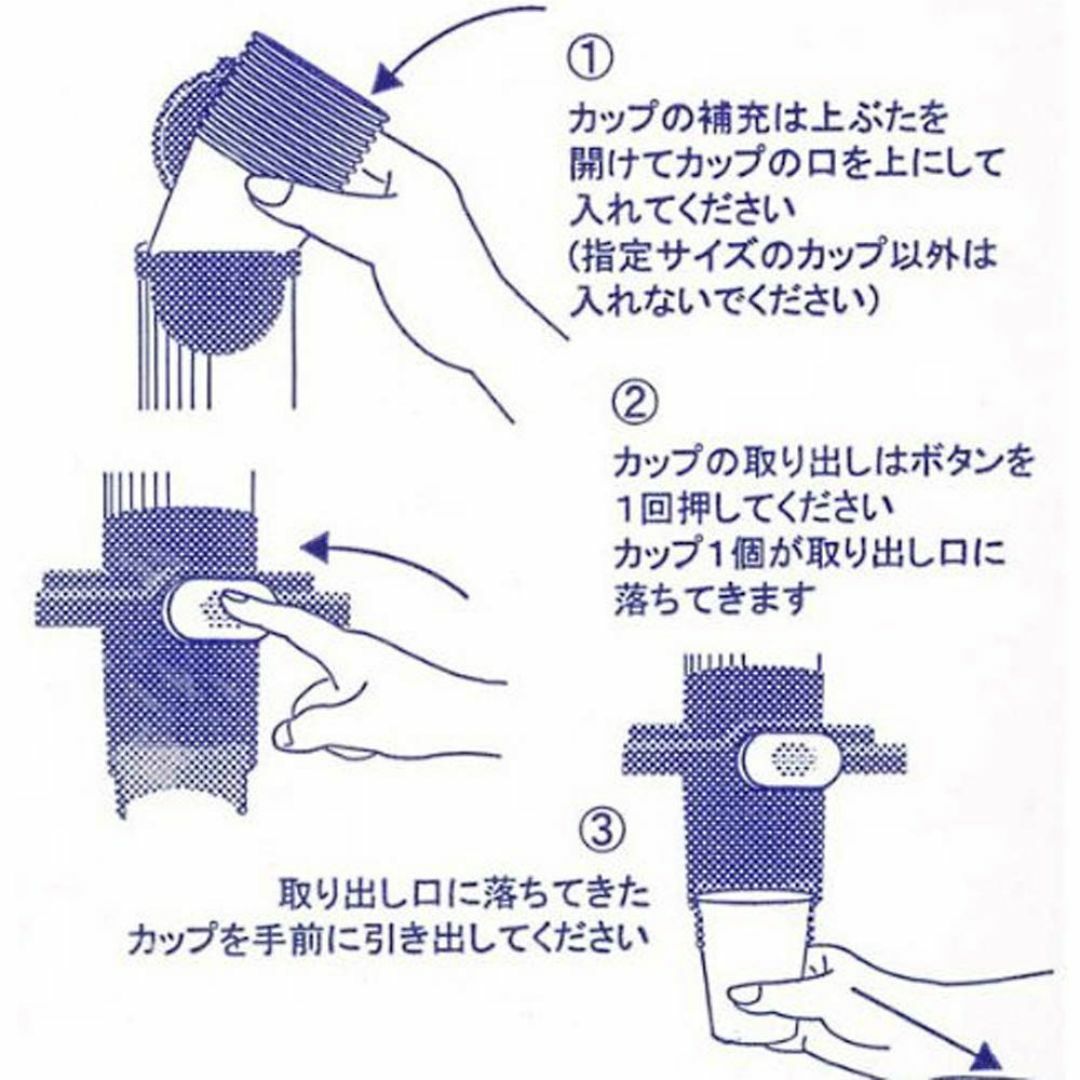 ①
カップの補充は上ぶたを開けてカップの口を上にして入れてください
(指定サイズのカップ以外は入れないでください)

②
カップの取り出しはボタンを1回押してください
カップ1個が取り出し口に落ちてきます

③
取り出し口に落ちてきたカップを手前に引き出してください