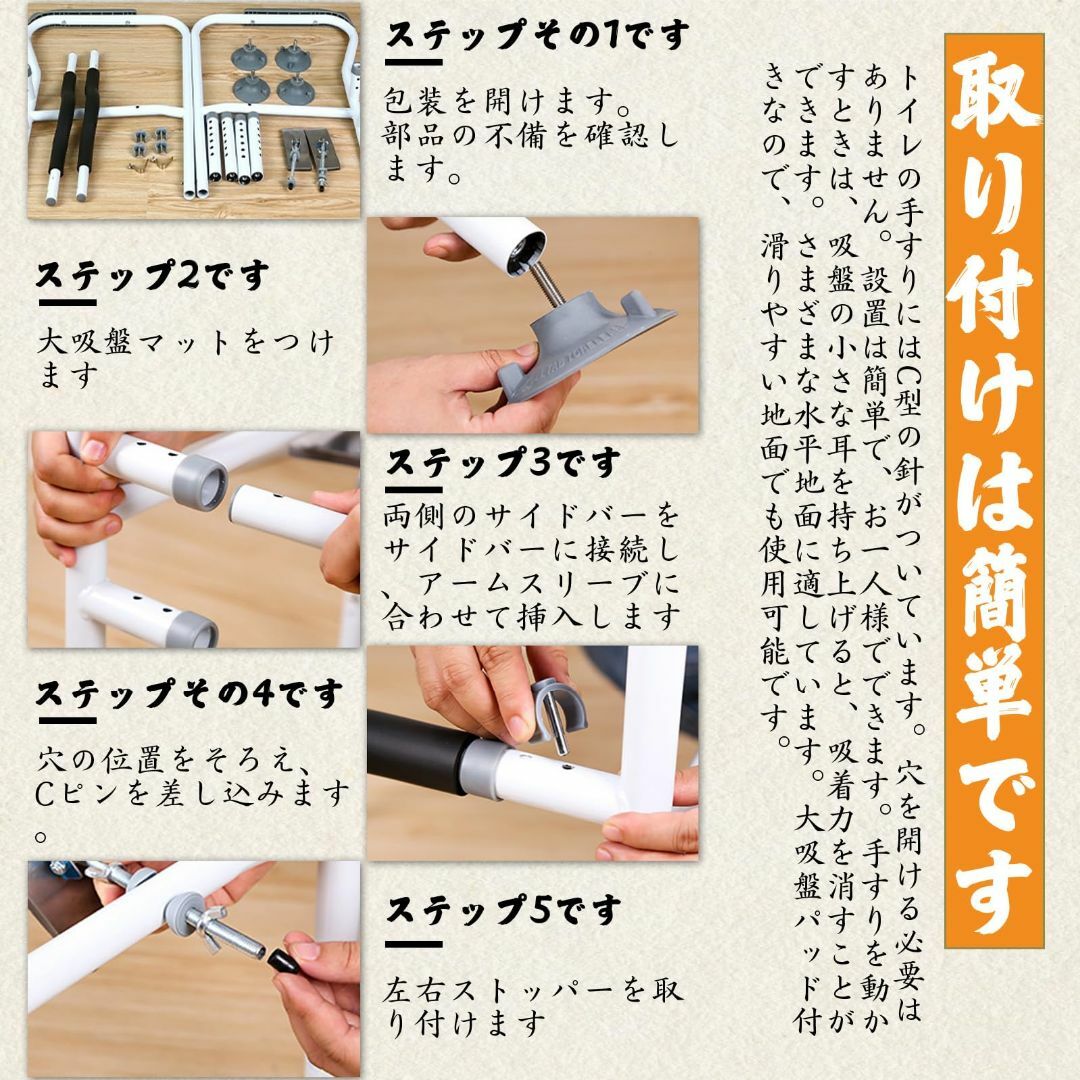 取り付けは簡単です

トイレの手すりにはC型の針がついています。穴を開ける必要はありません。設置は簡単で、お一人様でできます。手すりを動かすときは、吸盤の小さな耳を持ち上げると、吸着力を消すことができます。さまざまな水平地面に適しています。大吸盤パッド付きなので、滑りやすい地面でも使用可能です。

ステップその1です

包装を開けます。部品の不備を確認します。

ステップ2です

大吸盤マットをつけます

ステップ3です

両側のサイドバーをサイドバーに接続し、アームスリーブに合わせて挿入します

ステップその4です

穴の位置をそろえ、Cピンを差し込みます。

ステップ5です

左右ストッパーを取り付けます