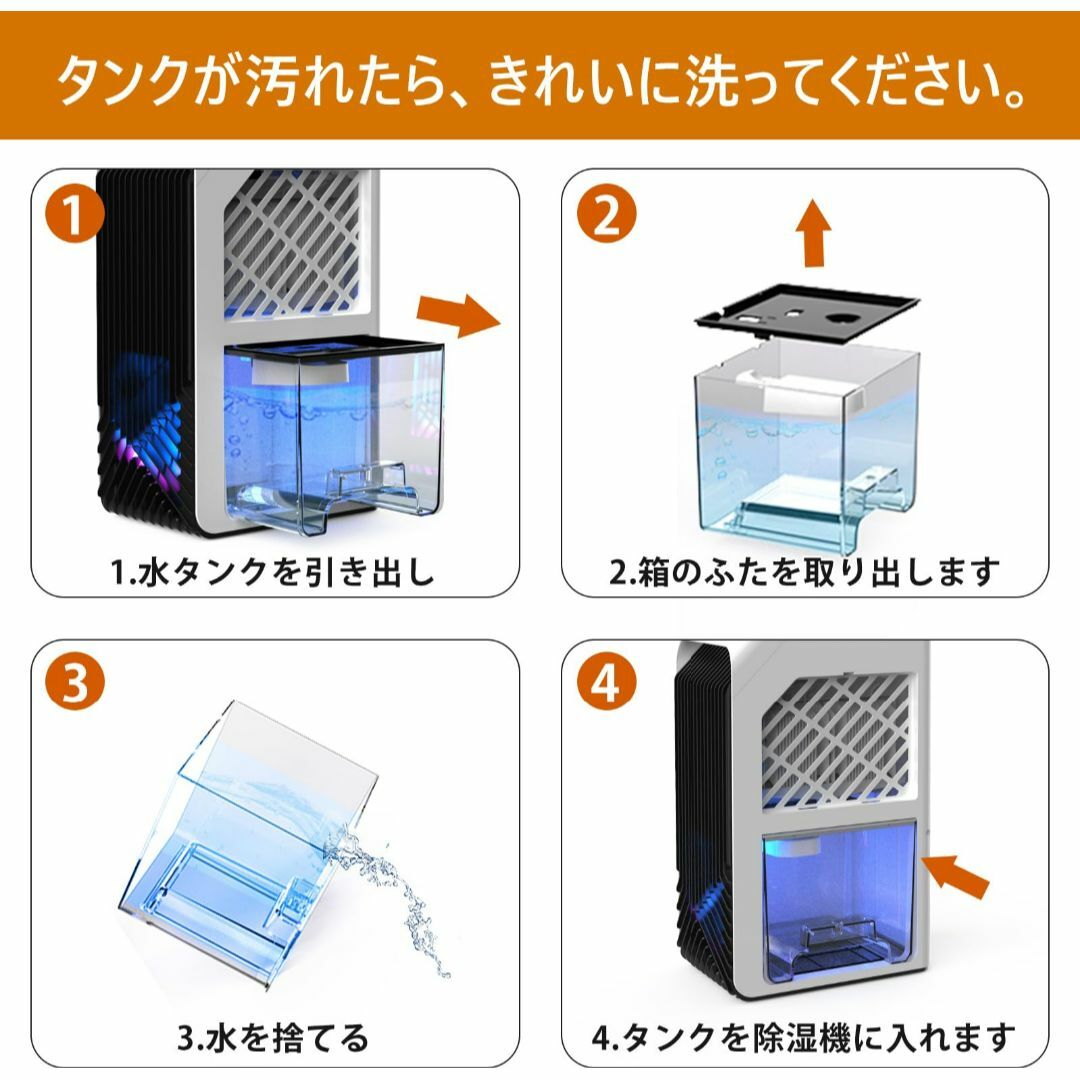 タンクが汚れたら、きれいに洗ってください。

1

1.水タンクを引き出し

2

2.箱のふたを取り出します

3

3.水を捨てる

4

4.タンクを除湿機に入れます