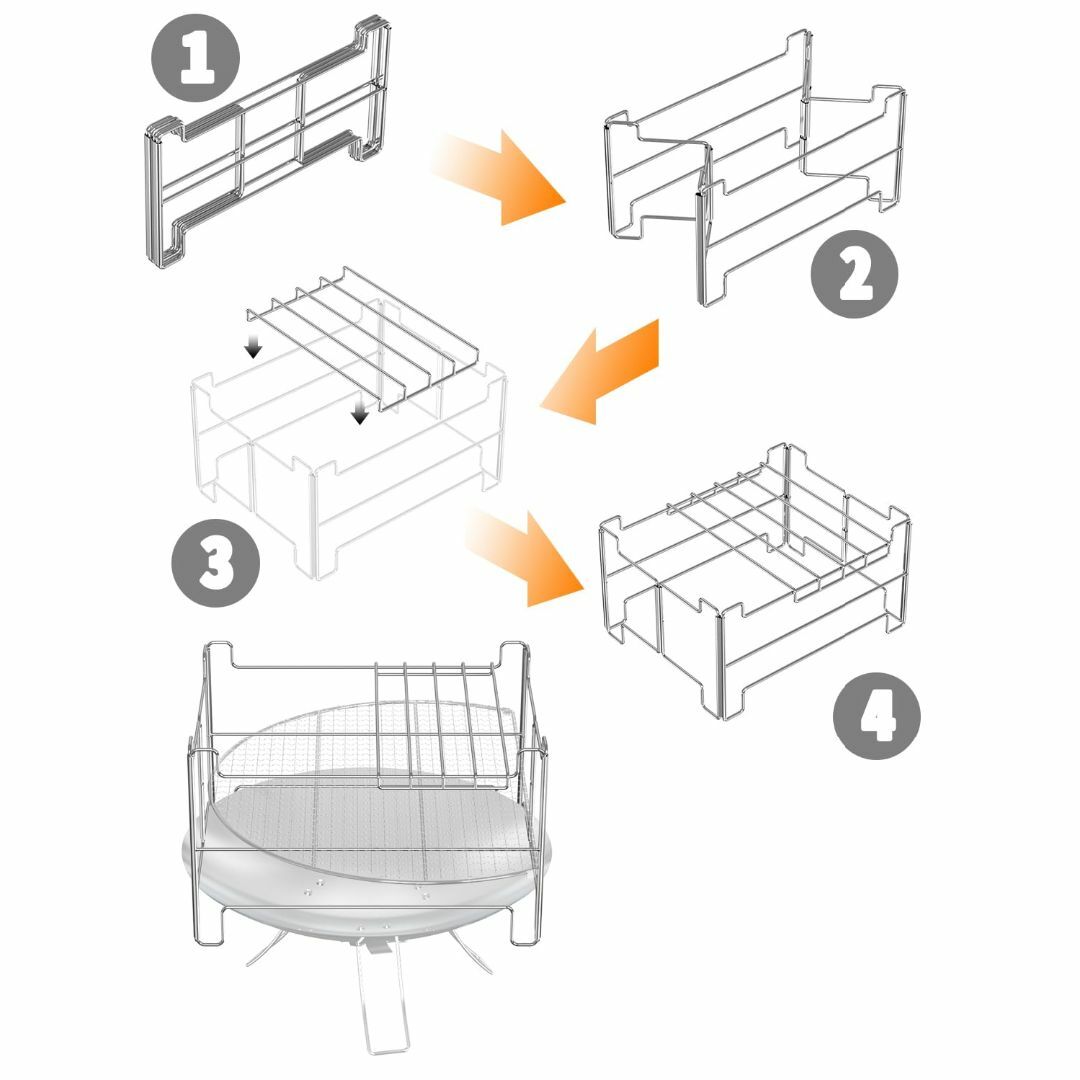 1

2

3

4