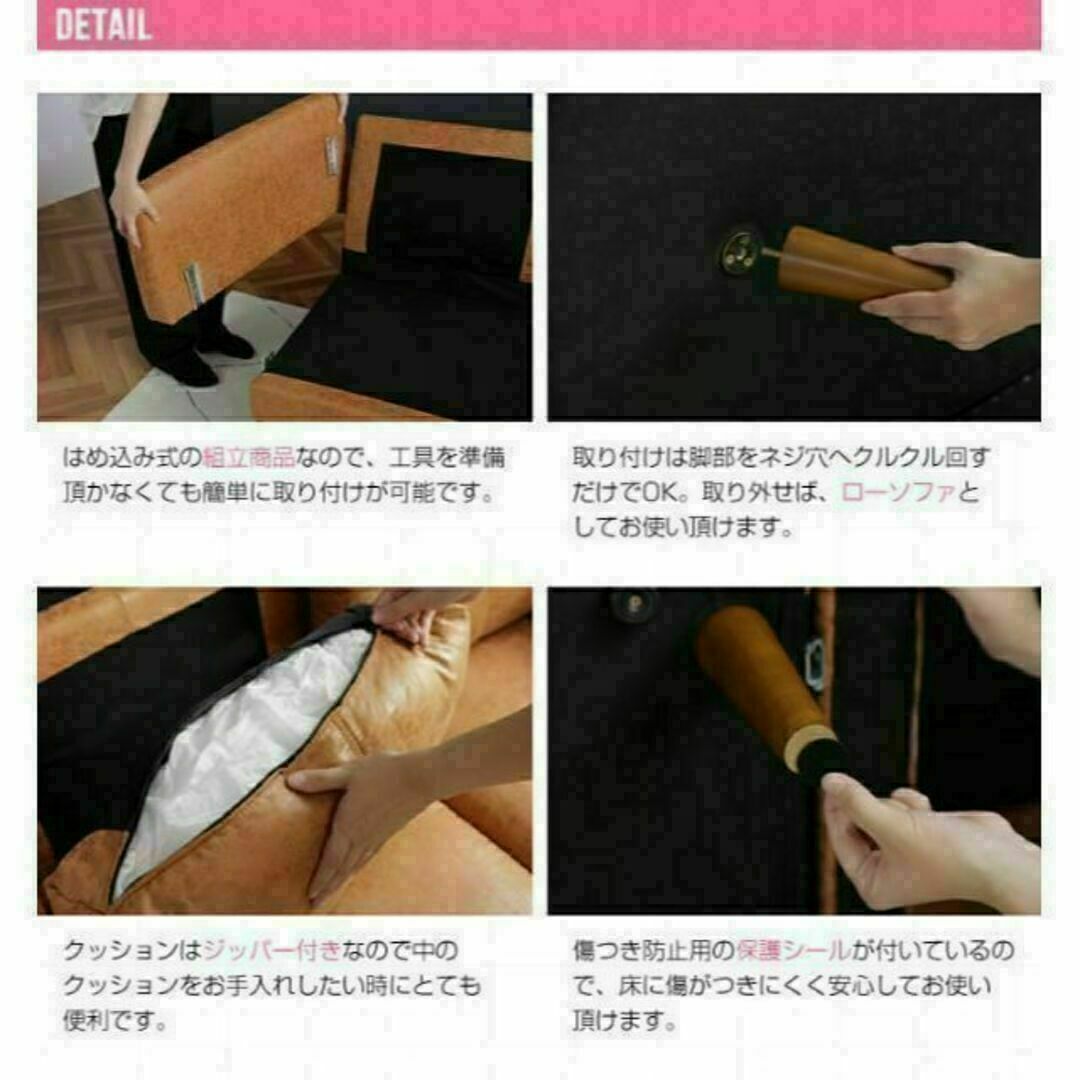 DETAIL

はめ込み式の組立商品なので、工具を準備頂かなくても簡単に取り付けが可能です。

取り付けは脚部をネジ穴へクルクル回すだけでOK。取り外せば、ローソファとしてお使い頂けます。

クッションはジッパー付きなので中のクッションをお手入れしたい時にとても便利です。

傷つき防止用の保護シールが付いているので、床に傷がつきにくく安心してお使い頂けます。