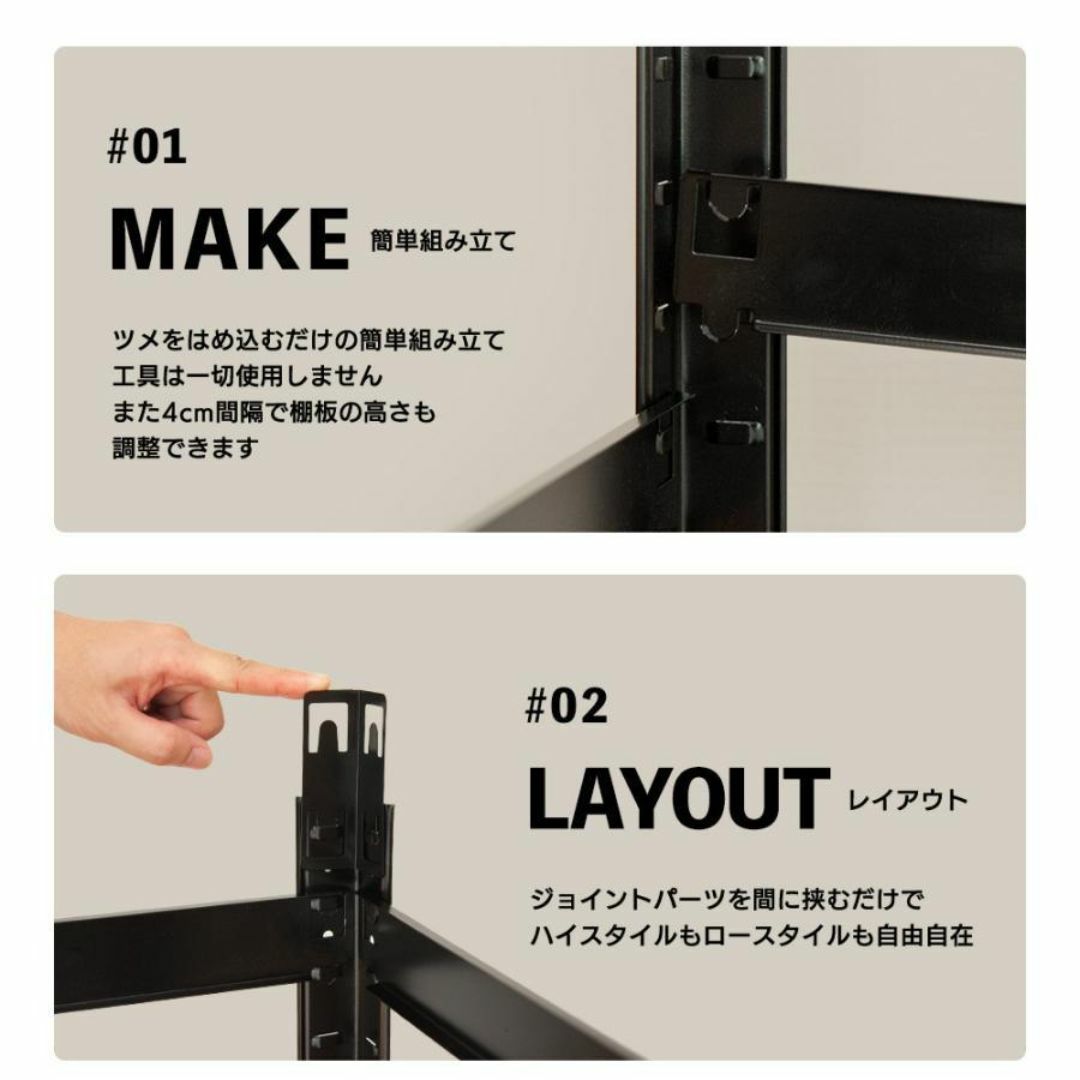 #01

MAKE 簡単組み立て

ツメをはめ込むだけの簡単組み立て
工具は一切使用しません
また4cm間隔で棚板の高さも
調整できます

#02

LAYOUT レイアウト

ジョイントパーツを間に挟むだけで
ハイスタイルもロースタイルも自由自在