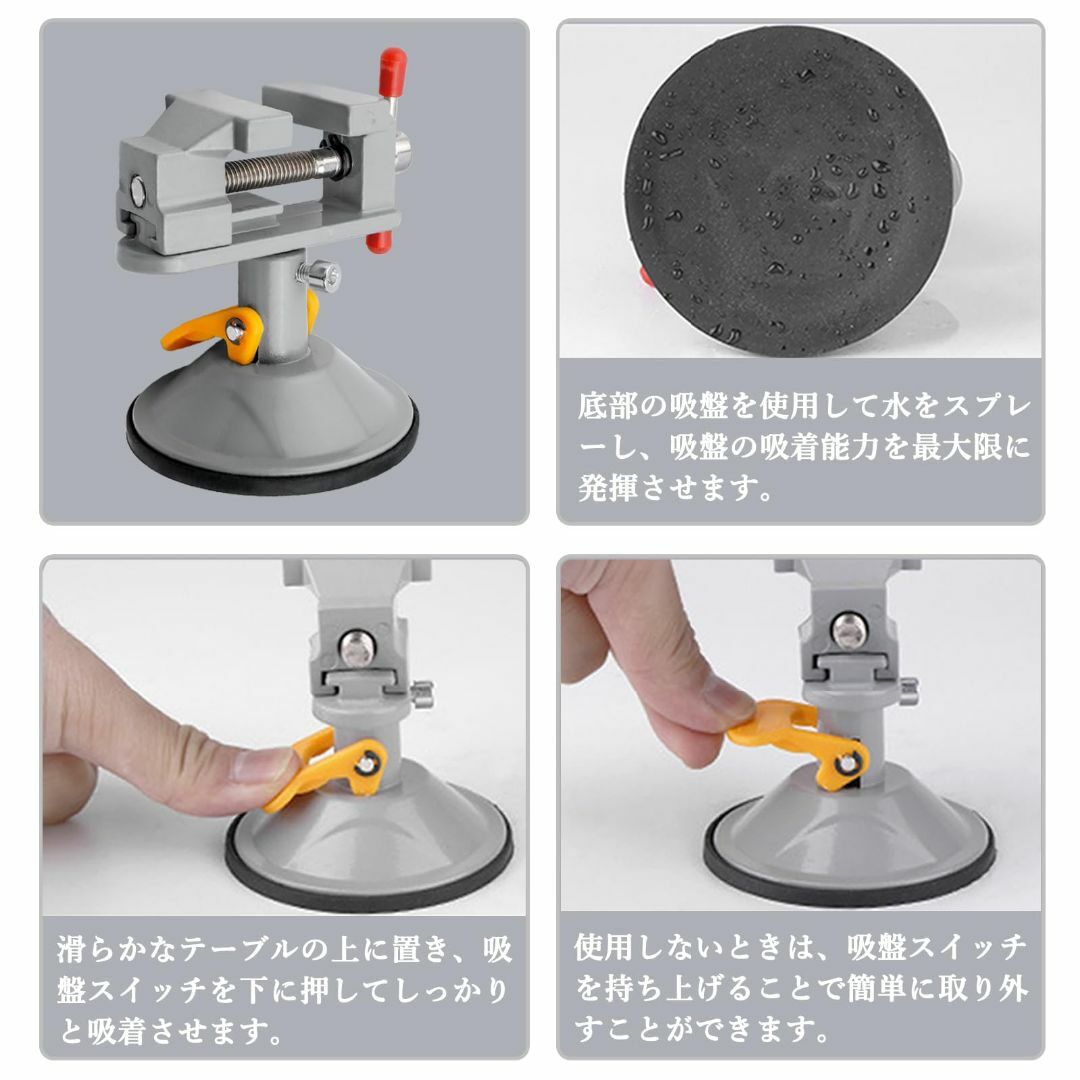 底部の吸盤を使用して水をスプレーし、吸盤の吸着能力を最大限に発揮させます。

滑らかなテーブルの上に置き、吸盤スイッチを下に押してしっかりと吸着させます。

使用しないときは、吸盤スイッチを持ち上げることで簡単に取り外すことができます。