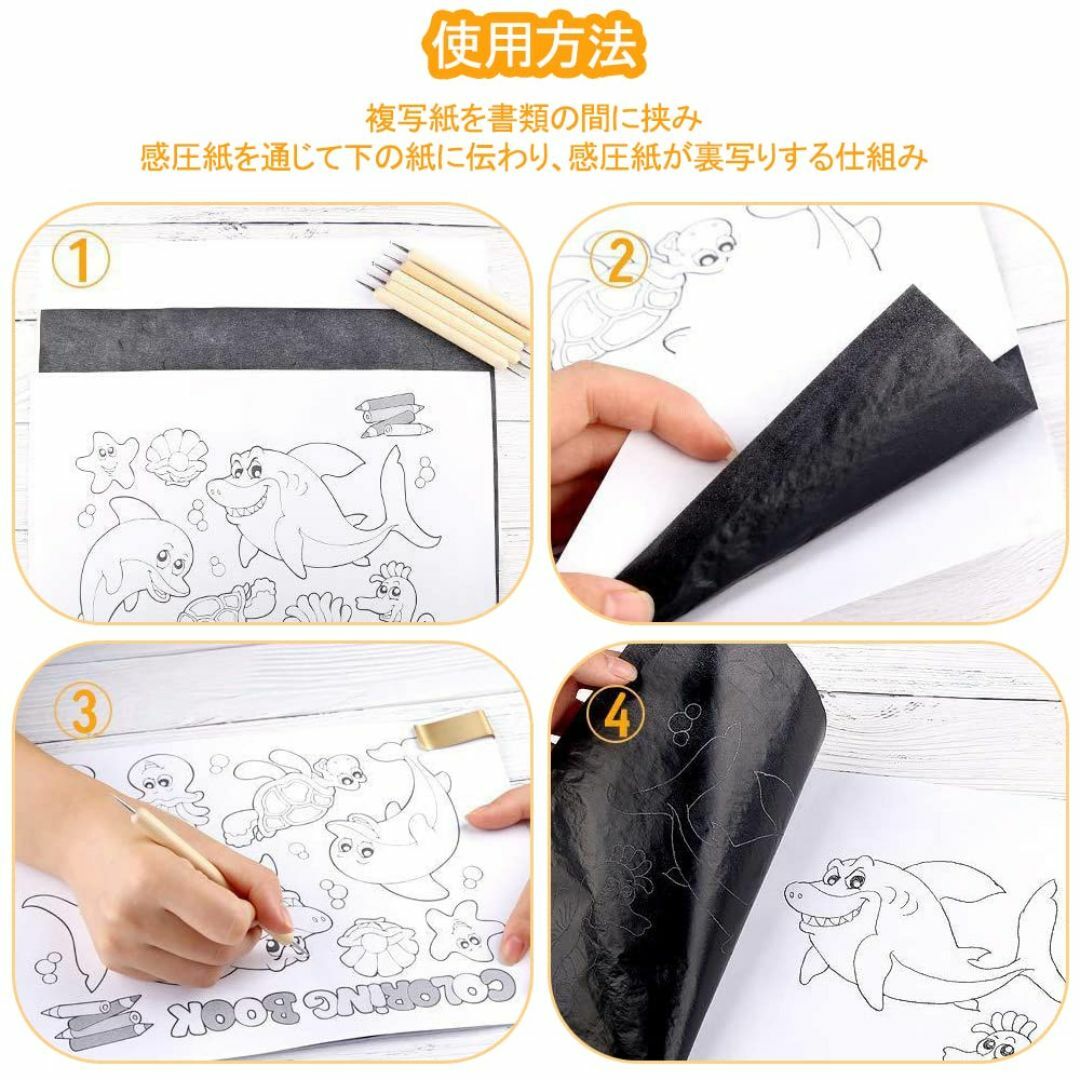 使用方法

複写紙を書類の間に挟み
感圧紙を通じて下の紙に伝わり、感圧紙が裏写りする仕組み

①

②

③

COLORING BOOK

④