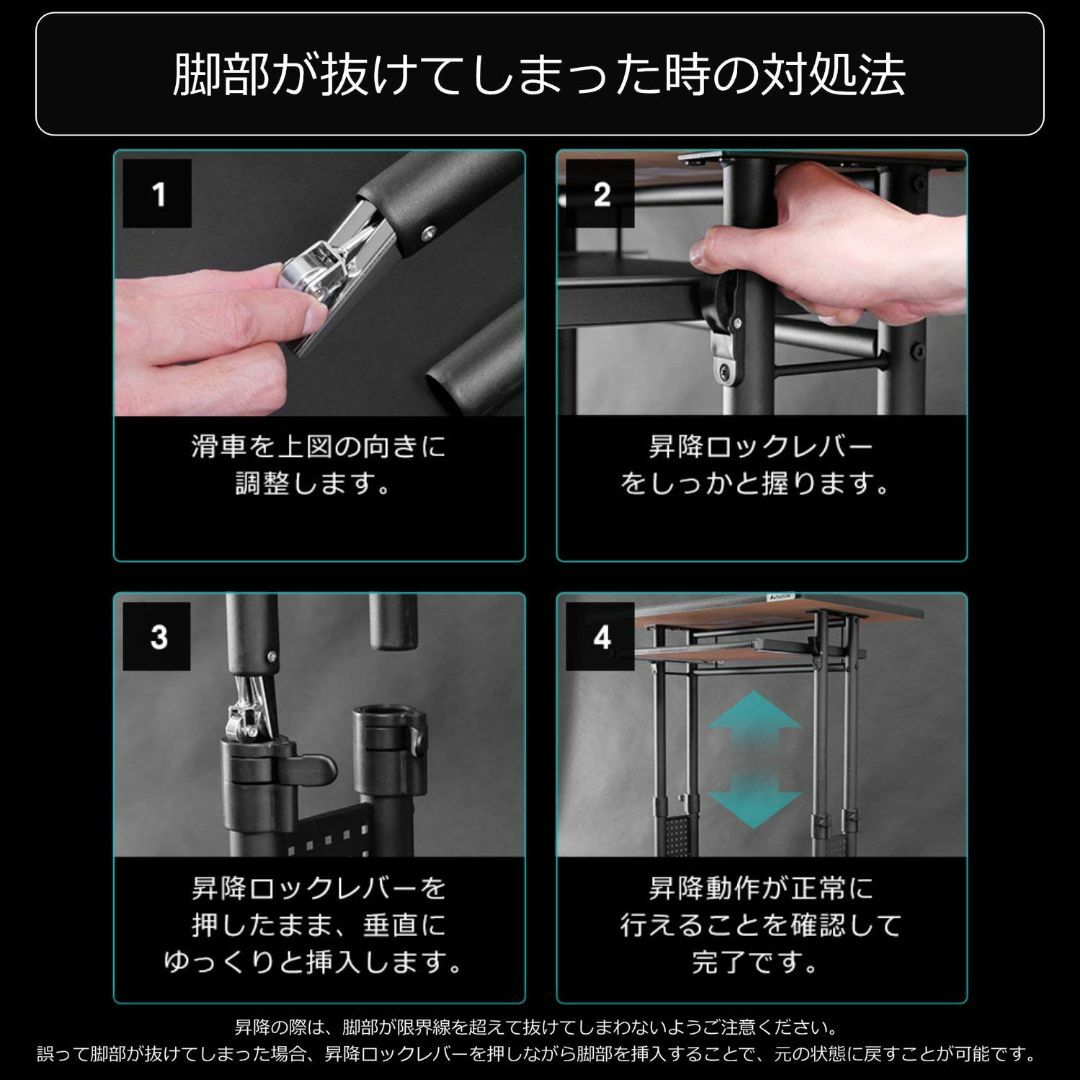 脚部が抜けてしまった時の対処法

1

滑車を上図の向きに調整します。

2

昇降ロックレバーをしっかと握ります。

3

昇降ロックレバーを押したまま、垂直にゆっくりと挿入します。

4

昇降動作が正常に行えることを確認して完了です。

昇降の際は、脚部が限界線を超えて抜けてしまわないようご注意ください。
誤って脚部が抜けてしまった場合、昇降ロックレバーを押しながら脚部を挿入することで、元の状態に戻すことが可能です。