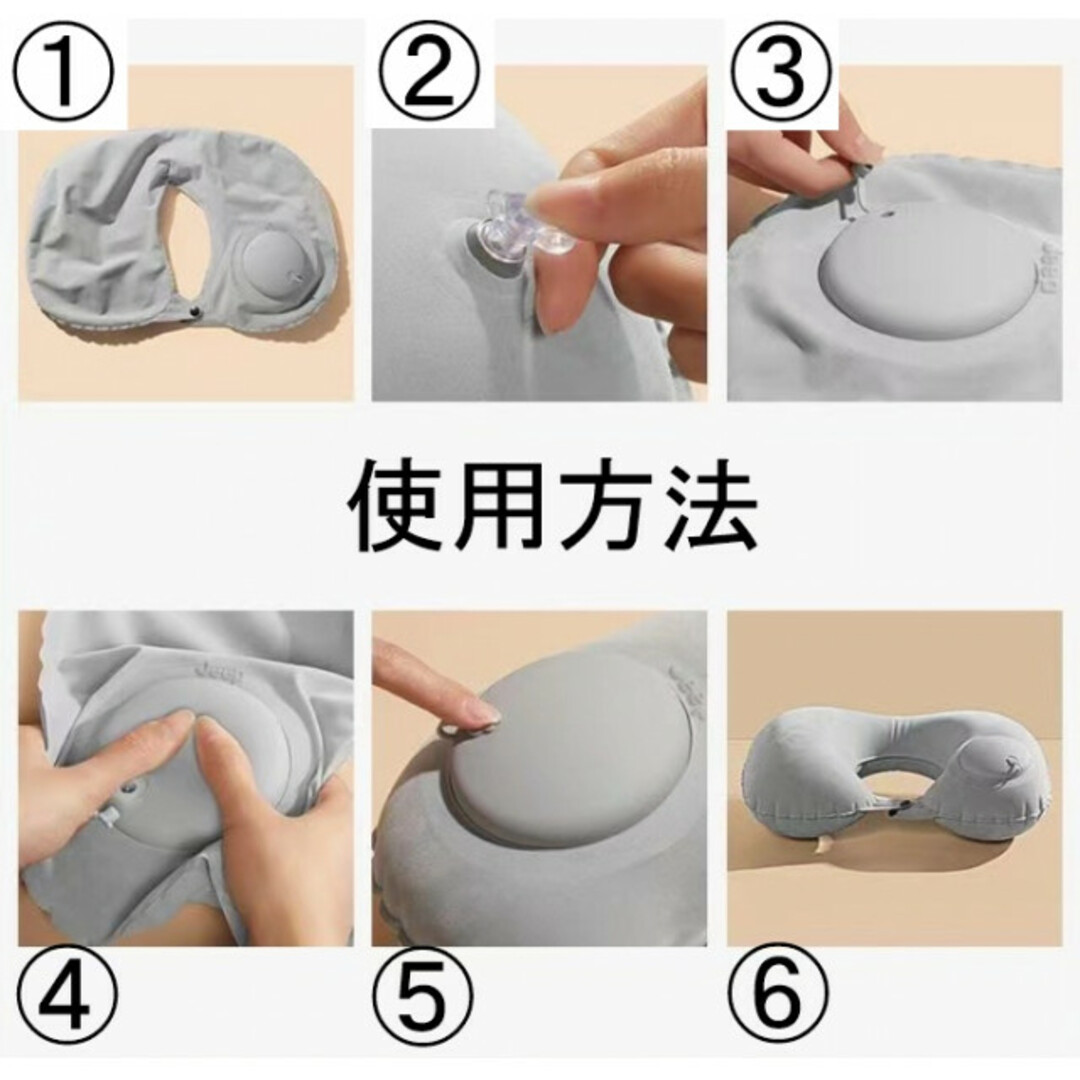 ①

②

③

使用方法

Jeep

Jeep

④

⑤

⑥