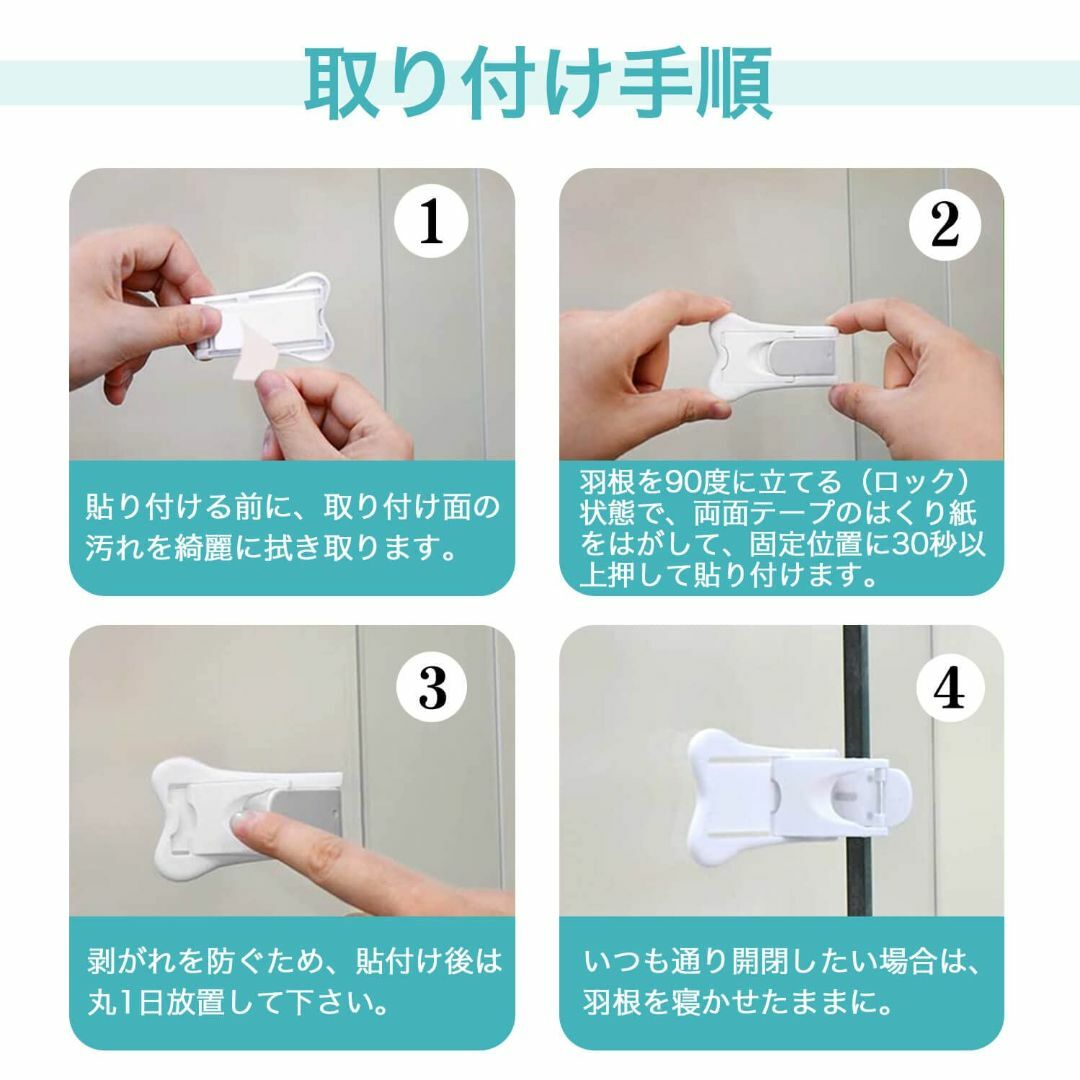 取り付け手順

1

貼り付ける前に、取り付け面の汚れを綺麗に拭き取ります。

2

羽根を90度に立てる（ロック）状態で、両面テープのはくり紙をはがして、固定位置に30秒以上押して貼り付けます。

3

剥がれを防ぐため、貼付け後は丸1日放置して下さい。

4

いつも通り開閉したい場合は、羽根を寝かせたままに。