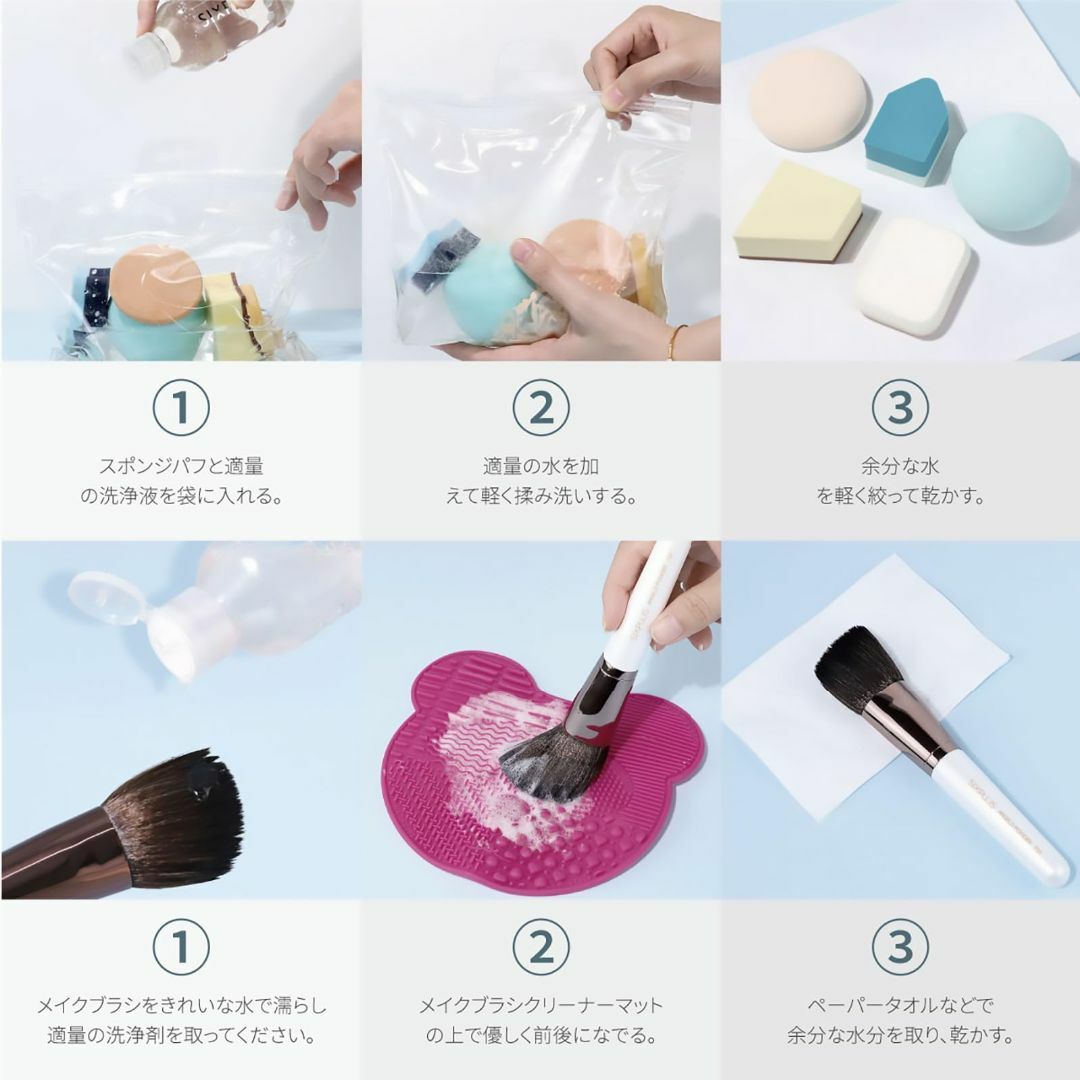 ①

スポンジパフと適量の洗浄液を袋に入れる。

②

適量の水を加えて軽く揉み洗いする。

③

余分な水を軽く絞って乾かす。

①

メイクブラシをきれいな水で濡らし適量の洗浄剤を取ってください。

②

メイクブラシクリーナーマットの上で優しく前後になでる。

③

ペーパータオルなどで余分な水分を取り、乾かす。