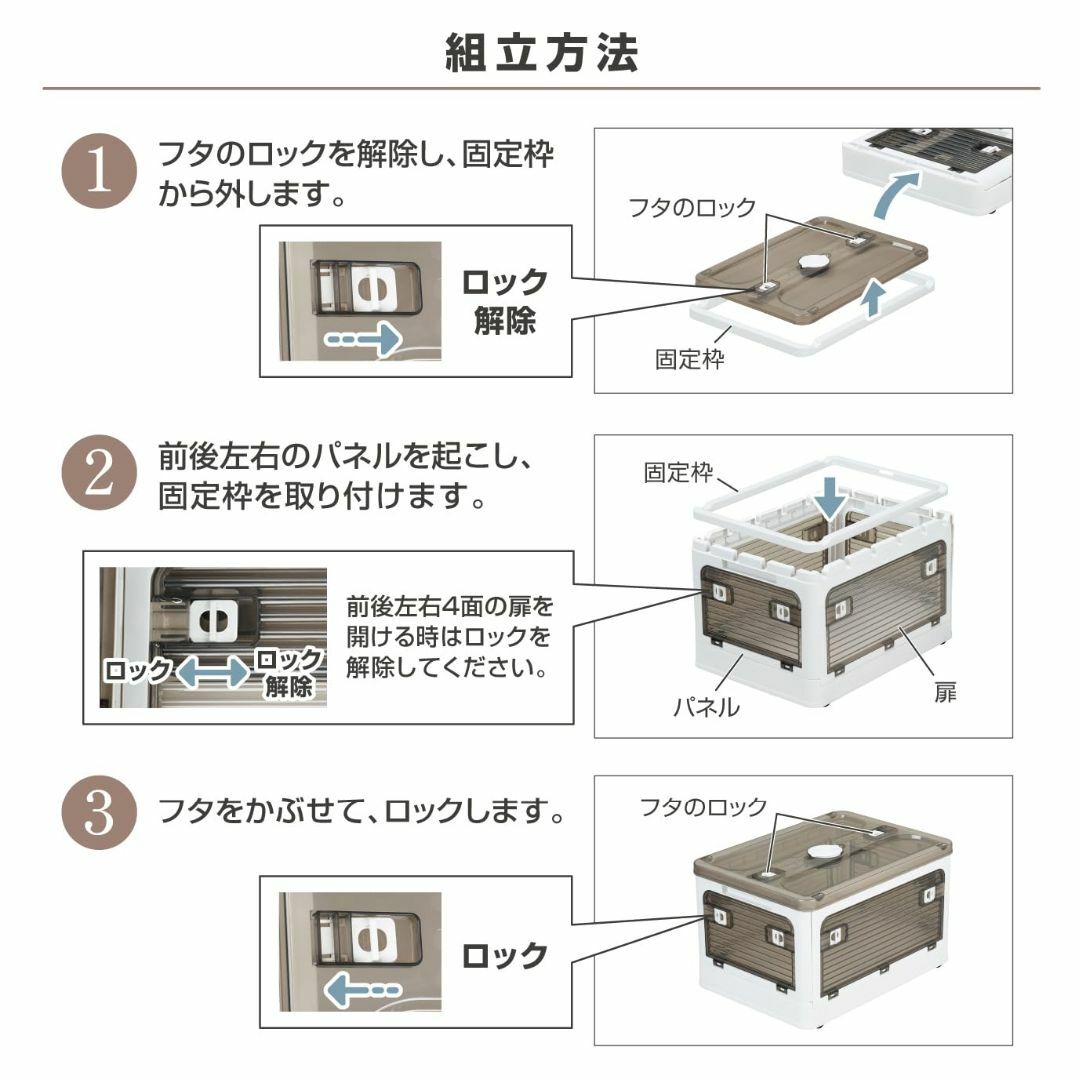 組立方法

1 フタのロックを解除し、固定枠から外します。

ロック解除

フタのロック

固定枠

2 前後左右のパネルを起こし、固定枠を取り付けます。

ロック ロック解除

前後左右4面の扉を開ける時はロックを解除してください。

固定枠

パネル

扉

3 フタをかぶせて、ロックします。

ロック

フタのロック