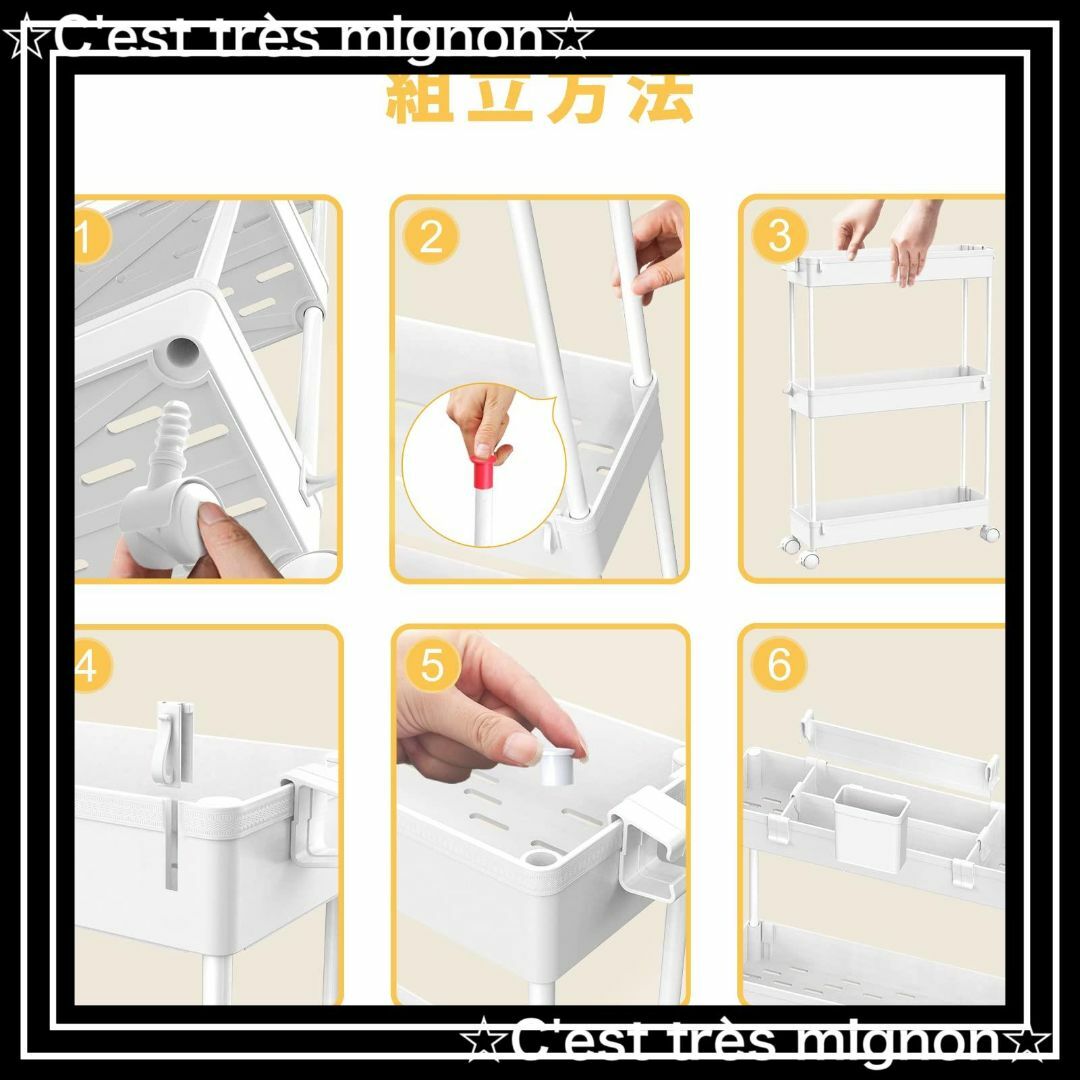 ☆C'est très mignon☆

組立方法

1

2

3

4

5

6

☆C'est très mignon☆