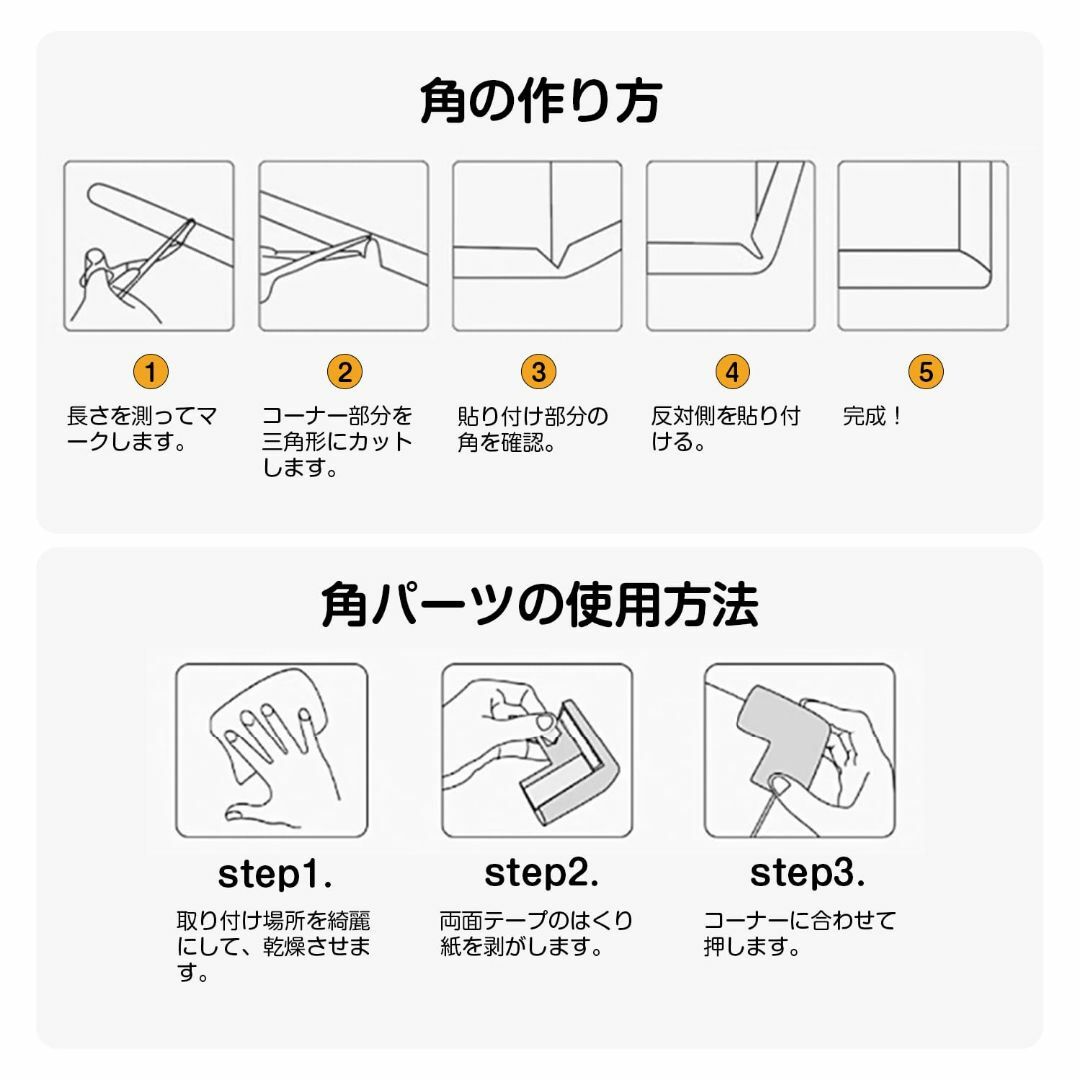 角の作り方

1
長さを測ってマークします。

2
コーナー部分を三角形にカットします。

3
貼り付け部分の角を確認。

4
反対側を貼り付ける。

5
完成！

角パーツの使用方法

step1.
取り付け場所を綺麗にして、乾燥させます。

step2.
両面テープのはくり紙を剥がします。

step3.
コーナーに合わせて押します。