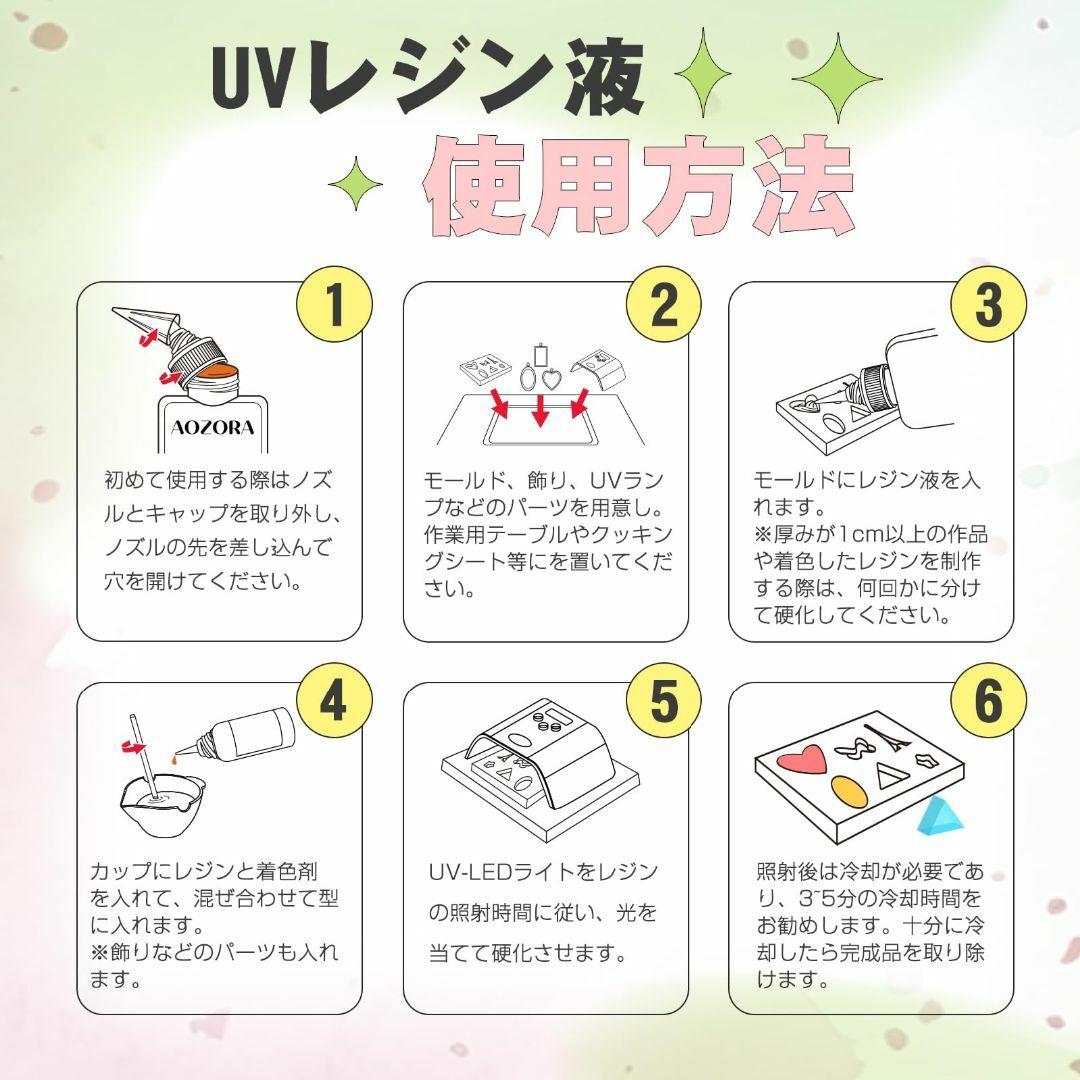 UVレジン液

使用方法

1

AOZORA

初めて使用する際はノズルとキャップを取り外し、ノズルの先を差し込んで穴を開けてください。

2

モールド、飾り、UVランプなどのパーツを用意し。作業用テーブルやクッキングシート等にを置いてください。

3

モールドにレジン液を入れます。
※厚みが1cm以上の作品や着色したレジンを制作する際は、何回かに分けて硬化してください。

4

カップにレジンと着色剤を入れて、混ぜ合わせて型に入れます。
※飾りなどのパーツも入れます。

5

UV-LEDライトをレジンの照射時間に従い、光を当てて硬化させます。

6

照射後は冷却が必要であり、3~5分の冷却時間をお勧めします。十分に冷却したら完成品を取り除けます。