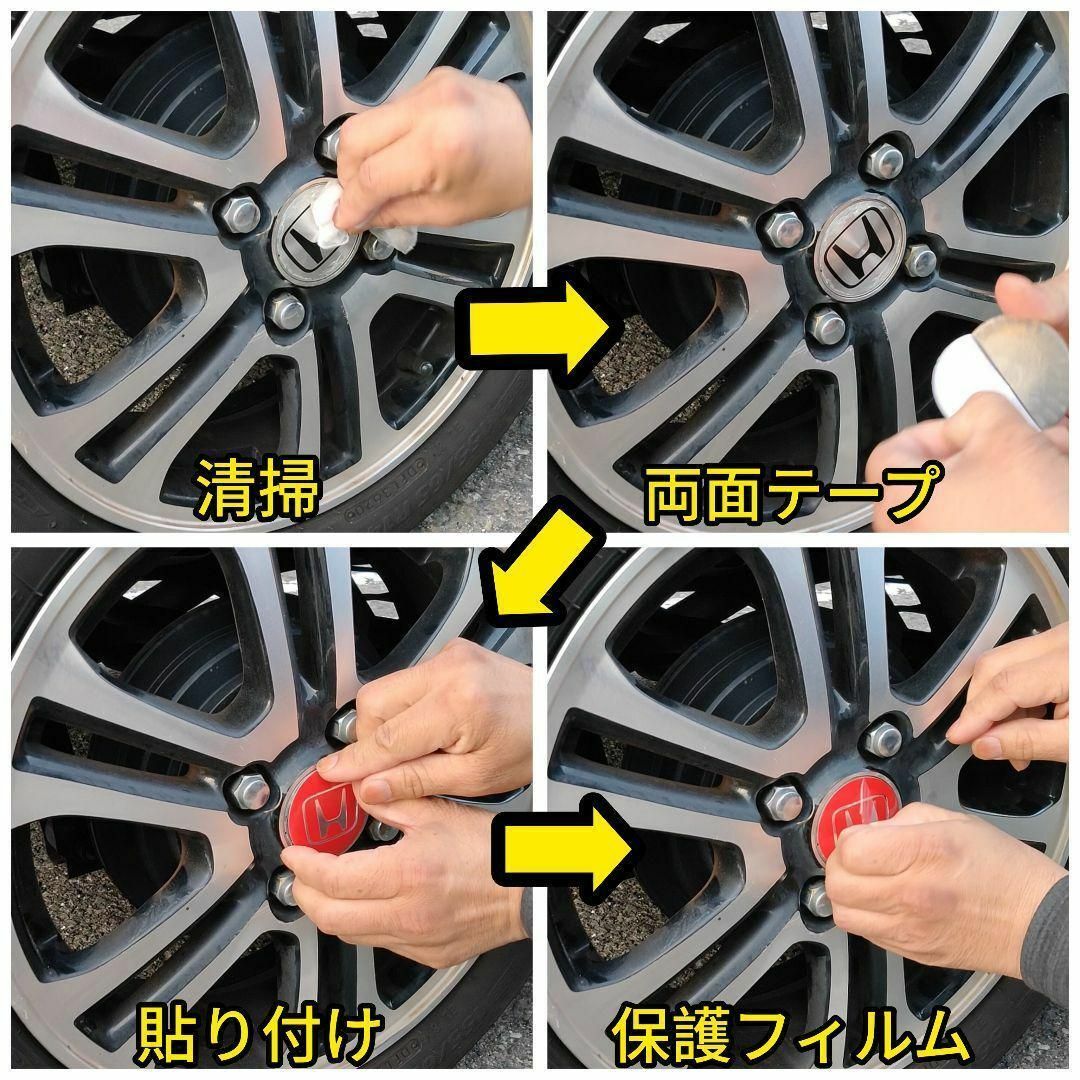 清掃

両面テープ

貼り付け

保護フィルム