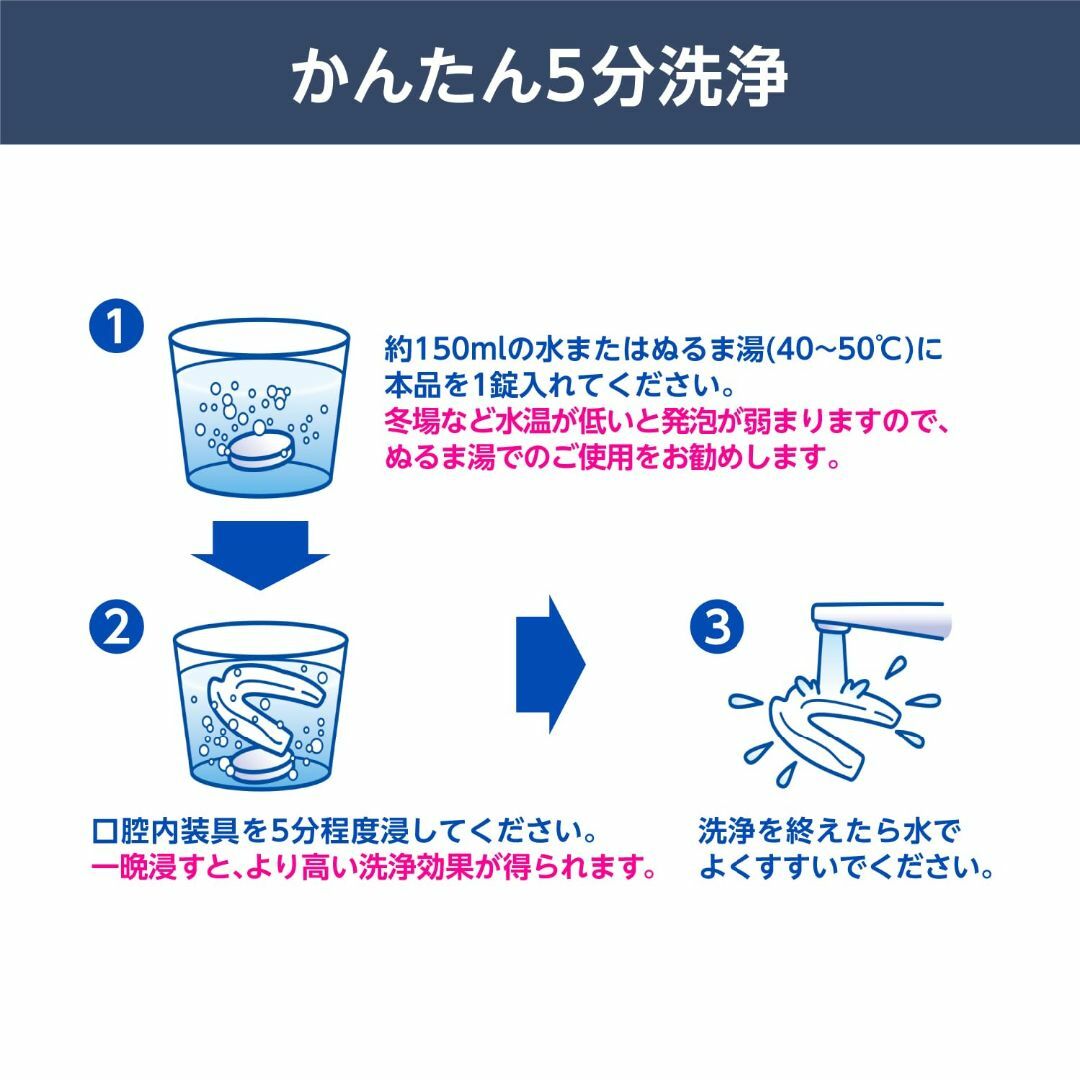 かんたん5分洗浄

1

約150mlの水またはぬるま湯(40~50℃)に本品を1錠入れてください。
冬場など水温が低いと発泡が弱まりますので、ぬるま湯でのご使用をお勧めします。

2

口腔内装具を5分程度浸してください。
一晩浸すと、より高い洗浄効果が得られます。

3

洗浄を終えたら水でよくすすいでください。