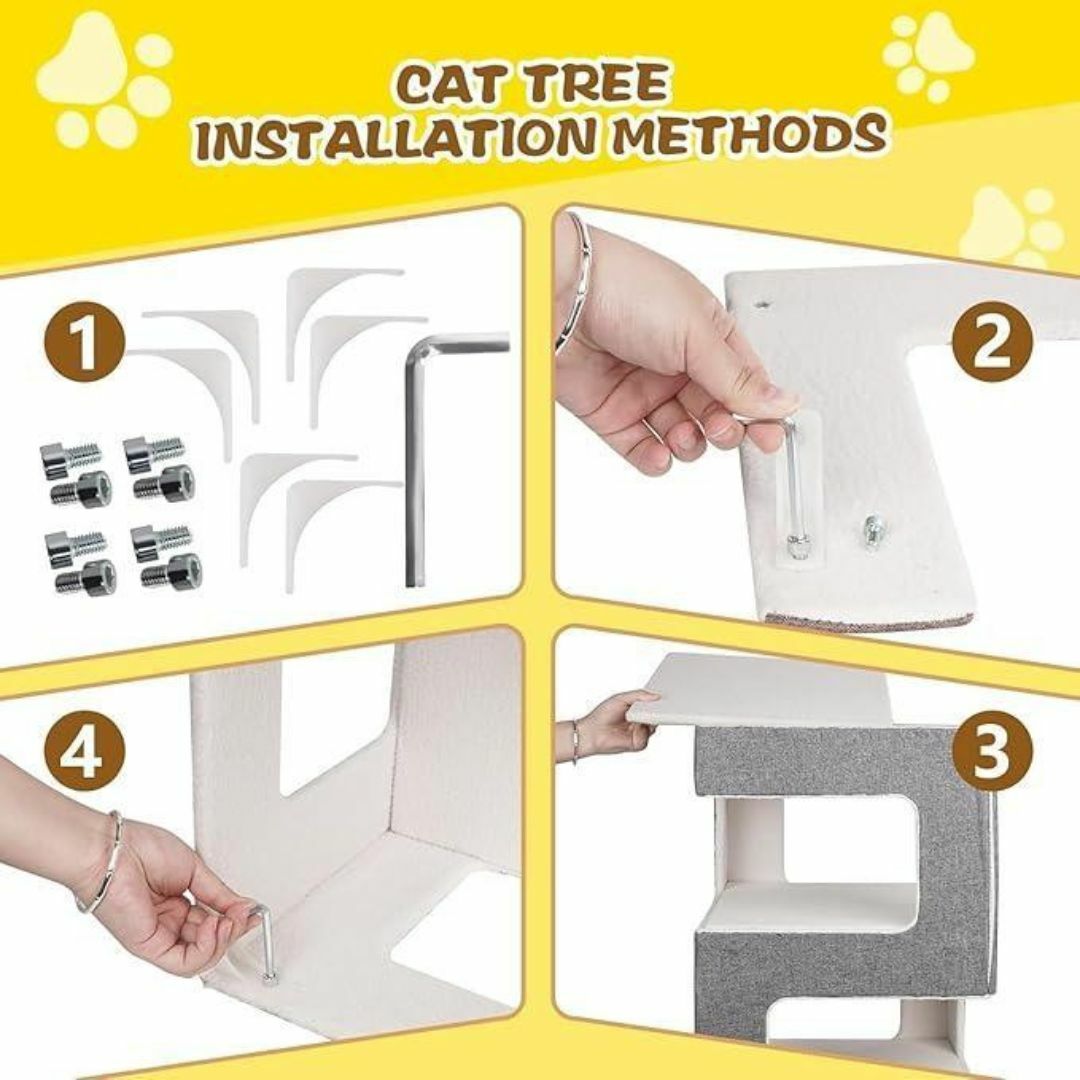 CAT TREE
INSTALLATION METHODS

1

2

4

3