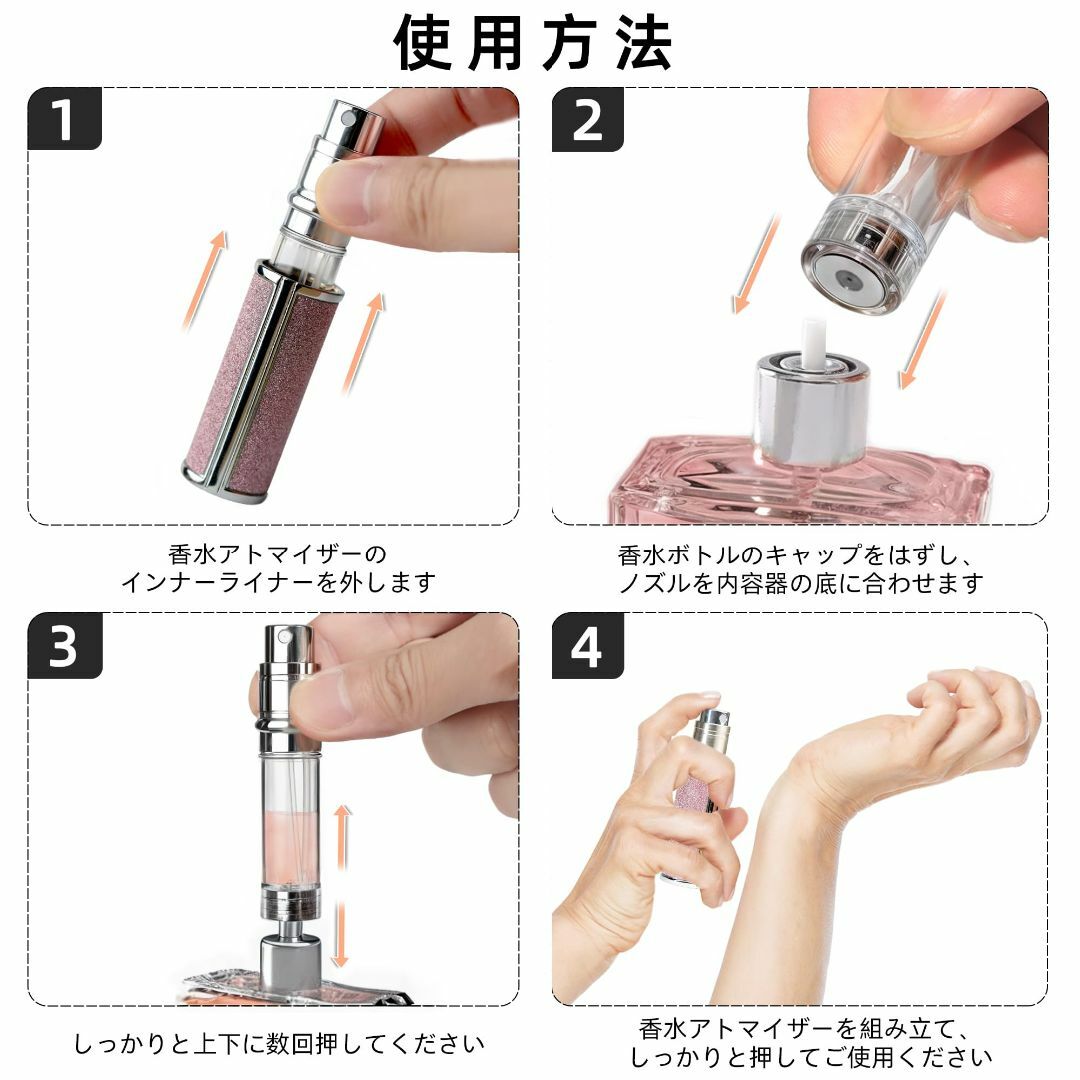 使用方法

1

香水アトマイザーの
インナーライナーを外します

2

香水ボトルのキャップをはずし、
ノズルを内容器の底に合わせます

3

しっかりと上下に数回押してください

4

香水アトマイザーを組み立て、
しっかりと押してご使用ください