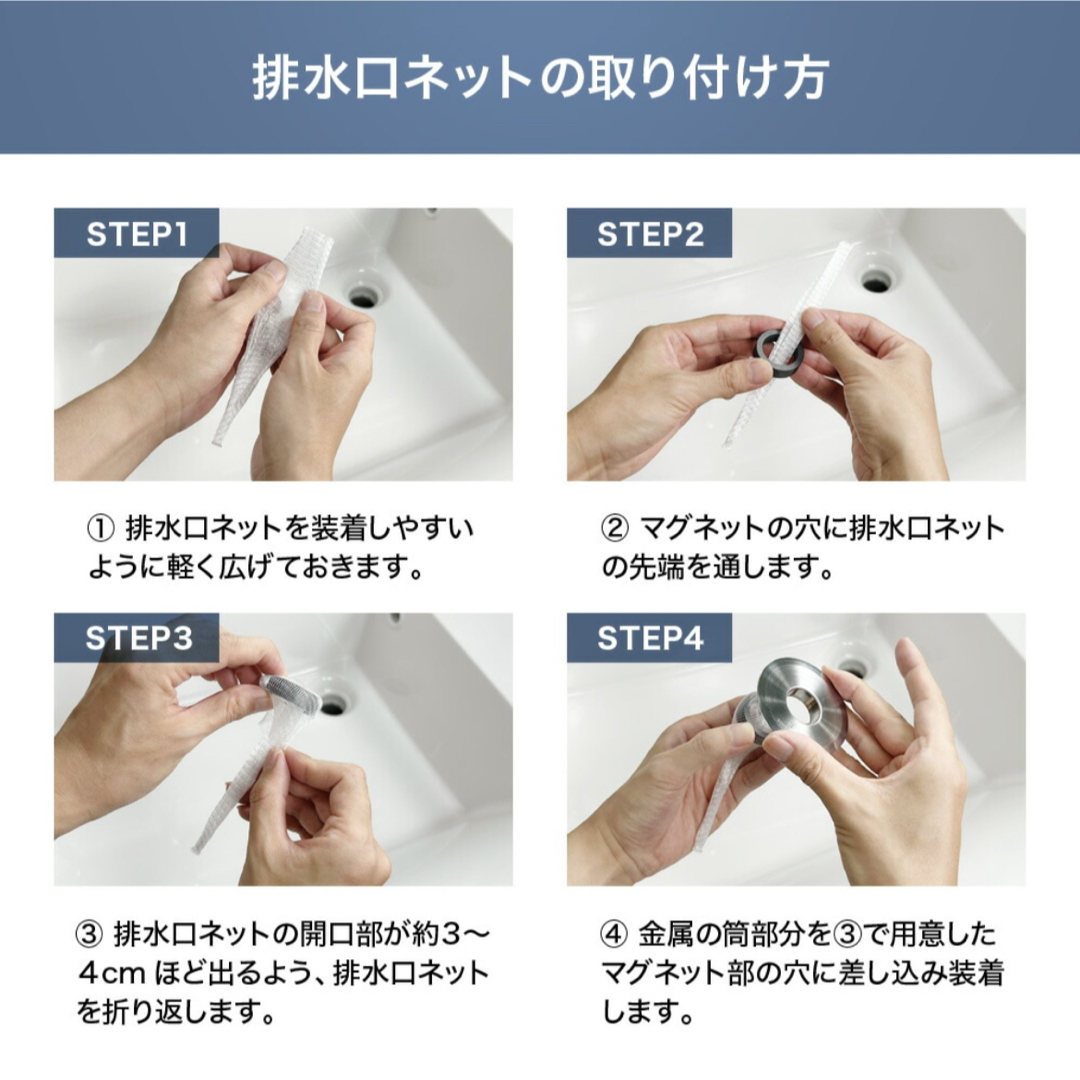 排水口ネットの取り付け方

STEP1

① 排水口ネットを装着しやすいように軽く広げておきます。

STEP2

② マグネットの穴に排水口ネットの先端を通します。

STEP3

③ 排水口ネットの開口部が約3〜4cm ほど出るよう、排水口ネットを折り返します。

STEP4

④ 金属の筒部分を③で用意したマグネット部の穴に差し込み装着します。