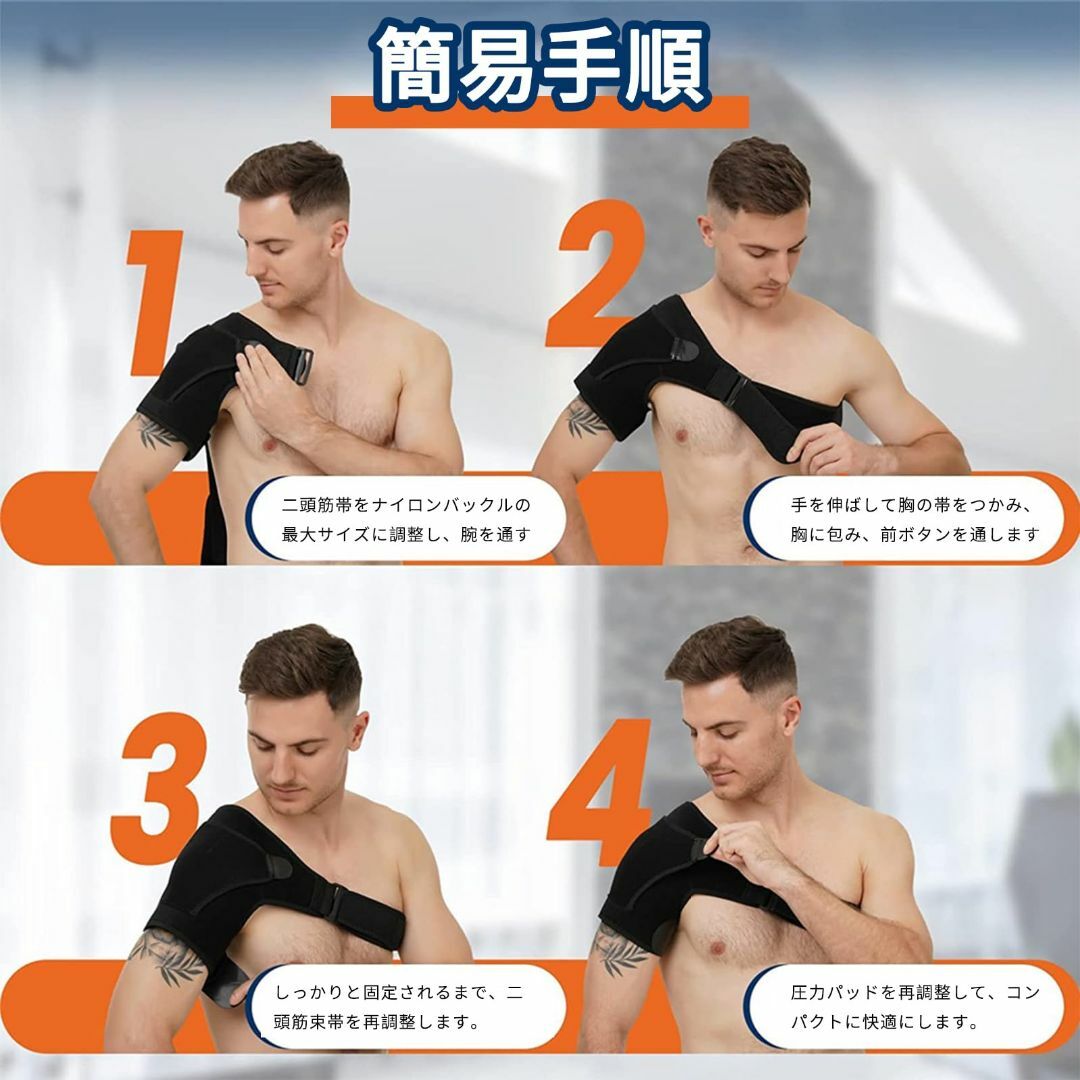 簡易手順

1

二頭筋帯をナイロンバックルの最大サイズに調整し、腕を通す

2

手を伸ばして胸の帯をつかみ、胸に包み、前ボタンを通します

3

しっかりと固定されるまで、二頭筋束帯を再調整します。

4

圧力パッドを再調整して、コンパクトに快適にします。