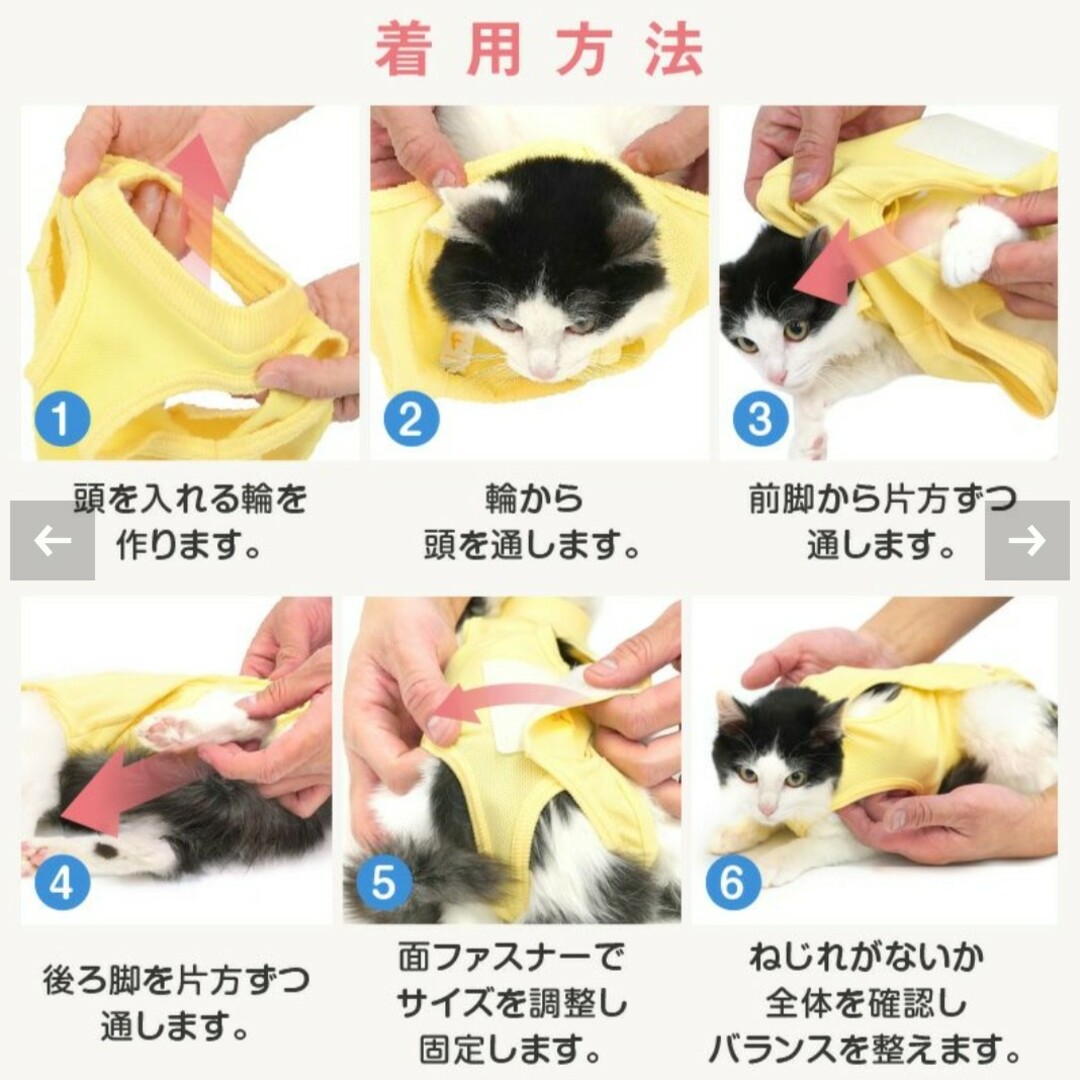 着用方法

1
頭を入れる輪を作ります。

2
輪から頭を通します。

3
前脚から片方ずつ通します。

←
→

4
後ろ脚を片方ずつ通します。

5
面ファスナーでサイズを調整し固定します。

6
ねじれがないか全体を確認しバランスを整えます。