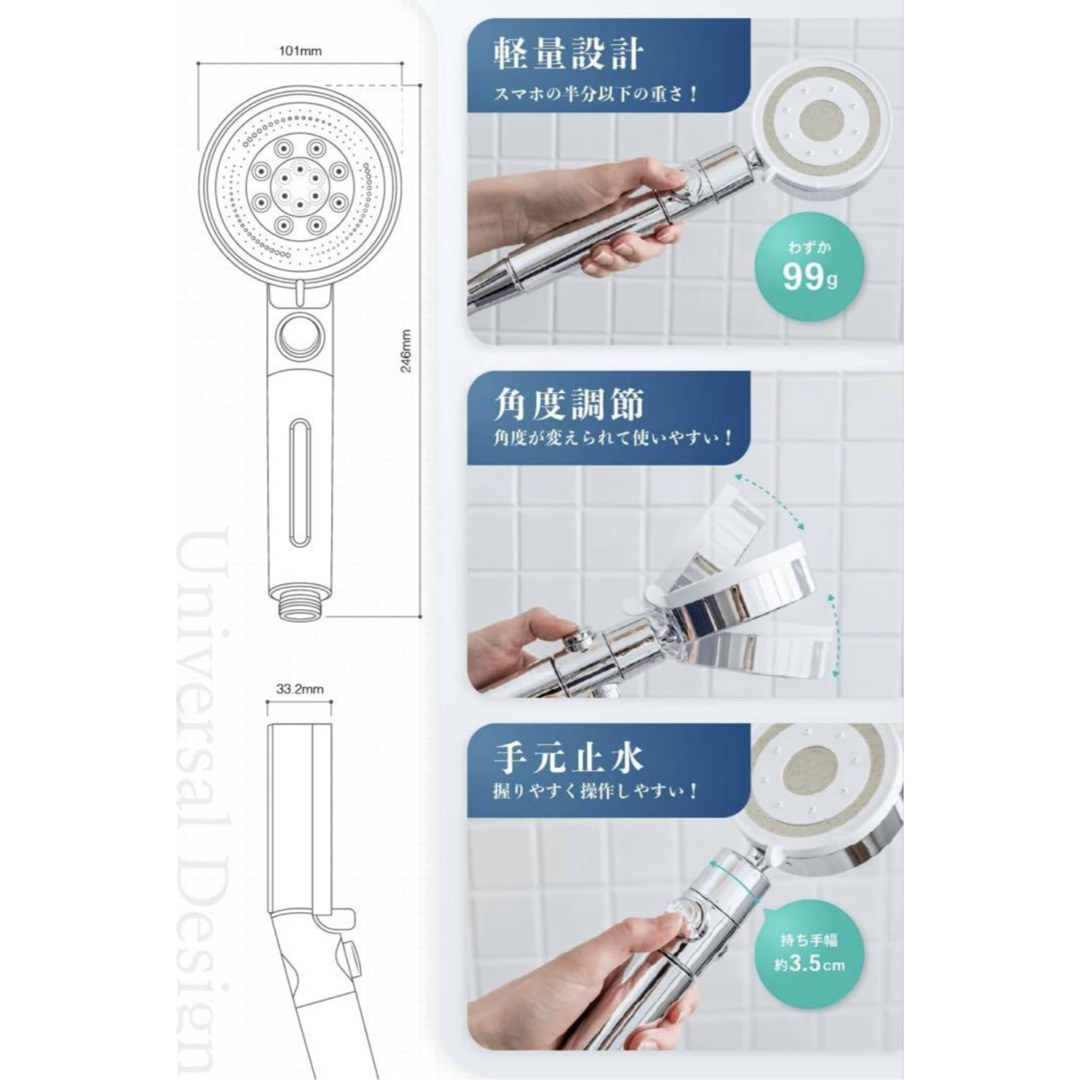 101mm

246mm

33.2mm

Universal Design

軽量設計
スマホの半分以下の重さ！

わずか
99g

角度調節
角度が変えられて使いやすい！

手元止水
握りやすく操作しやすい！

持ち手幅
約3.5cm