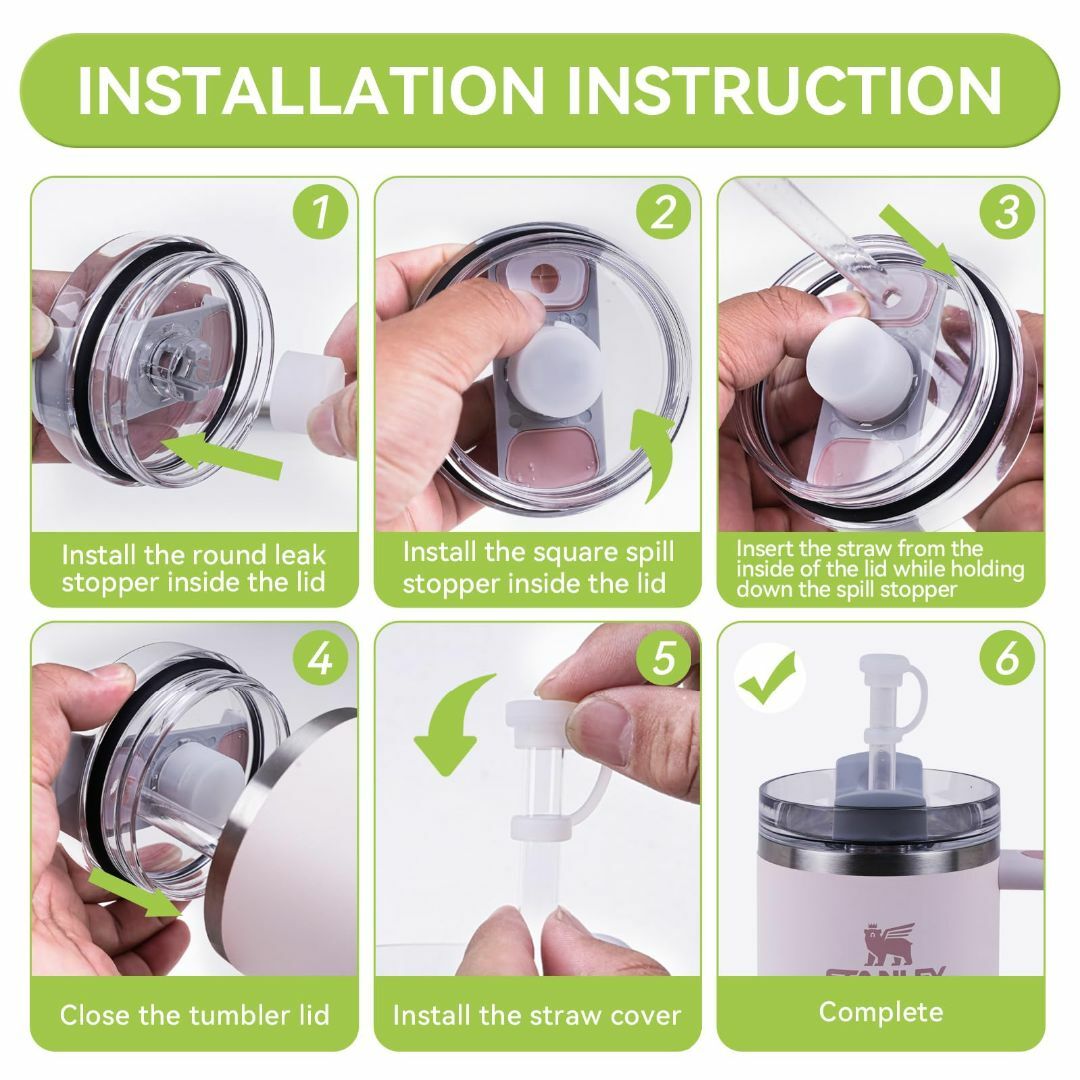 INSTALLATION INSTRUCTION

1

Install the round leak stopper inside the lid

2

Install the square spill stopper inside the lid

3

Insert the straw from the inside of the lid while holding down the spill stopper

4

Close the tumbler lid

5

Install the straw cover

6

STANLEY

Complete