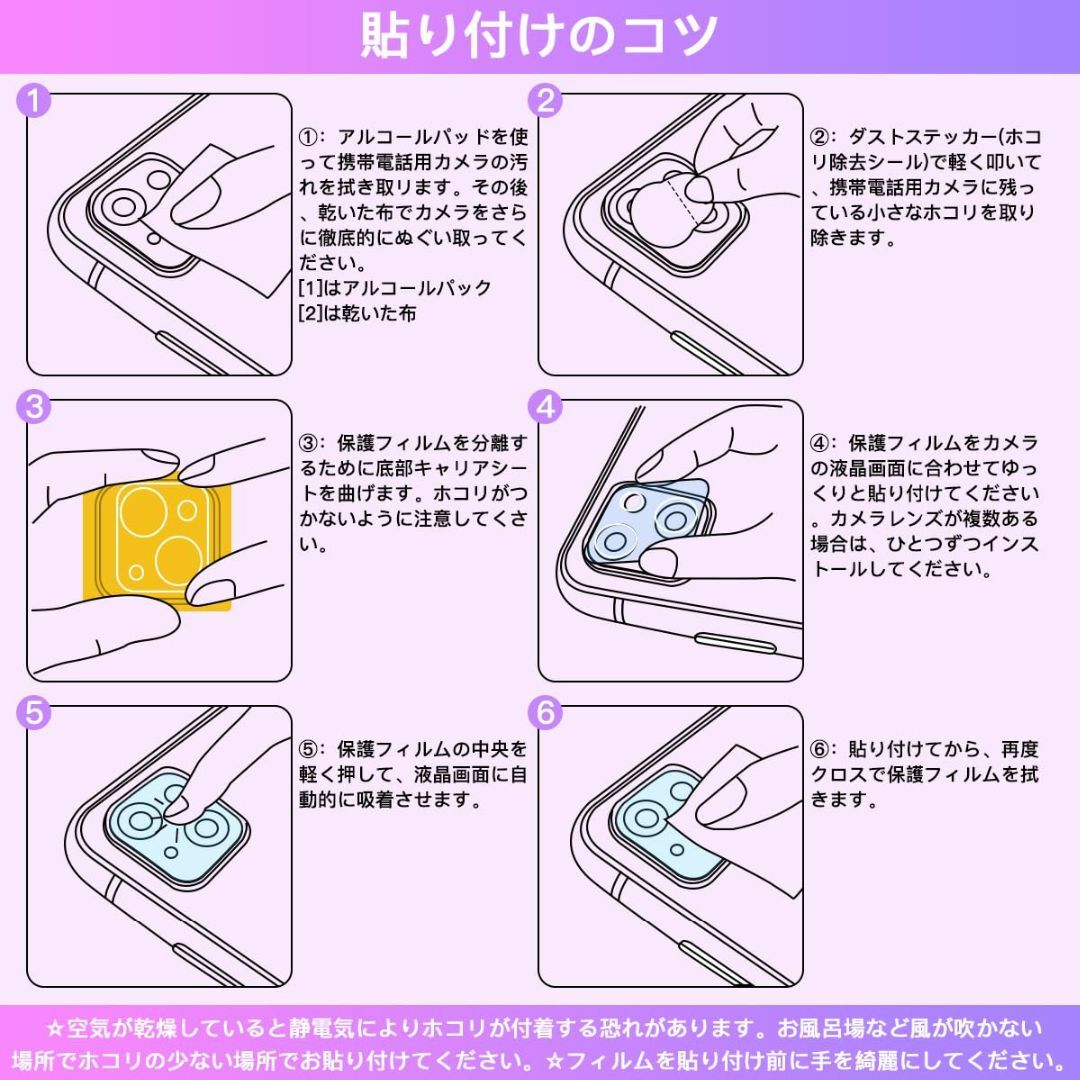 貼り付けのコツ

1

①：アルコールパッドを使って携帯電話用カメラの汚れを拭き取ります。その後、乾いた布でカメラをさらに徹底的にぬぐい取ってください。
[1]はアルコールパック
[2]は乾いた布

2

②：ダストステッカー(ホコリ除去シール)で軽く叩いて、携帯電話用カメラに残っている小さなホコリを取り除きます。

3

③：保護フィルムを分離するために底部キャリアシートを曲げます。ホコリがつかないように注意してください。

4

④：保護フィルムをカメラの液晶画面に合わせてゆっくりと貼り付けてください。カメラレンズが複数ある場合は、ひとつずつインストールしてください。

5

⑤：保護フィルムの中央を軽く押して、液晶画面に自動的に吸着させます。

6

⑥：貼り付けてから、再度クロスで保護フィルムを拭きます。

☆空気が乾燥していると静電気によりホコリが付着する恐れがあります。お風呂場など風が吹かない場所でホコリの少ない場所でお貼り付けてください。☆フィルムを貼り付け前に手を綺麗にしてください。