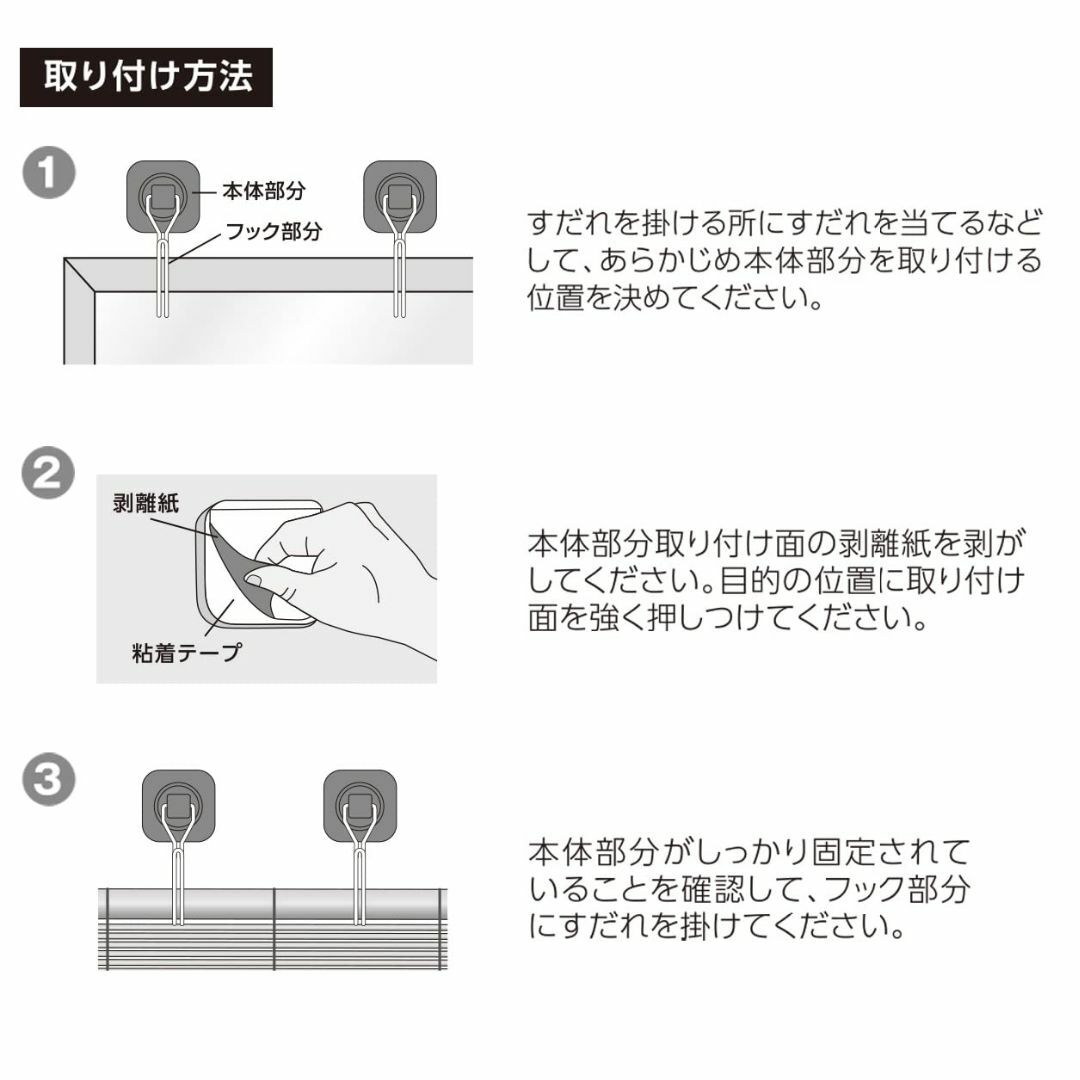 取り付け方法

1

本体部分

フック部分

すだれを掛ける所にすだれを当てるなどして、あらかじめ本体部分を取り付ける位置を決めてください。

2

剥離紙

粘着テープ

本体部分取り付け面の剥離紙を剥がしてください。目的の位置に取り付け面を強く押しつけてください。

3

本体部分がしっかり固定されていることを確認して、フック部分にすだれを掛けてください。