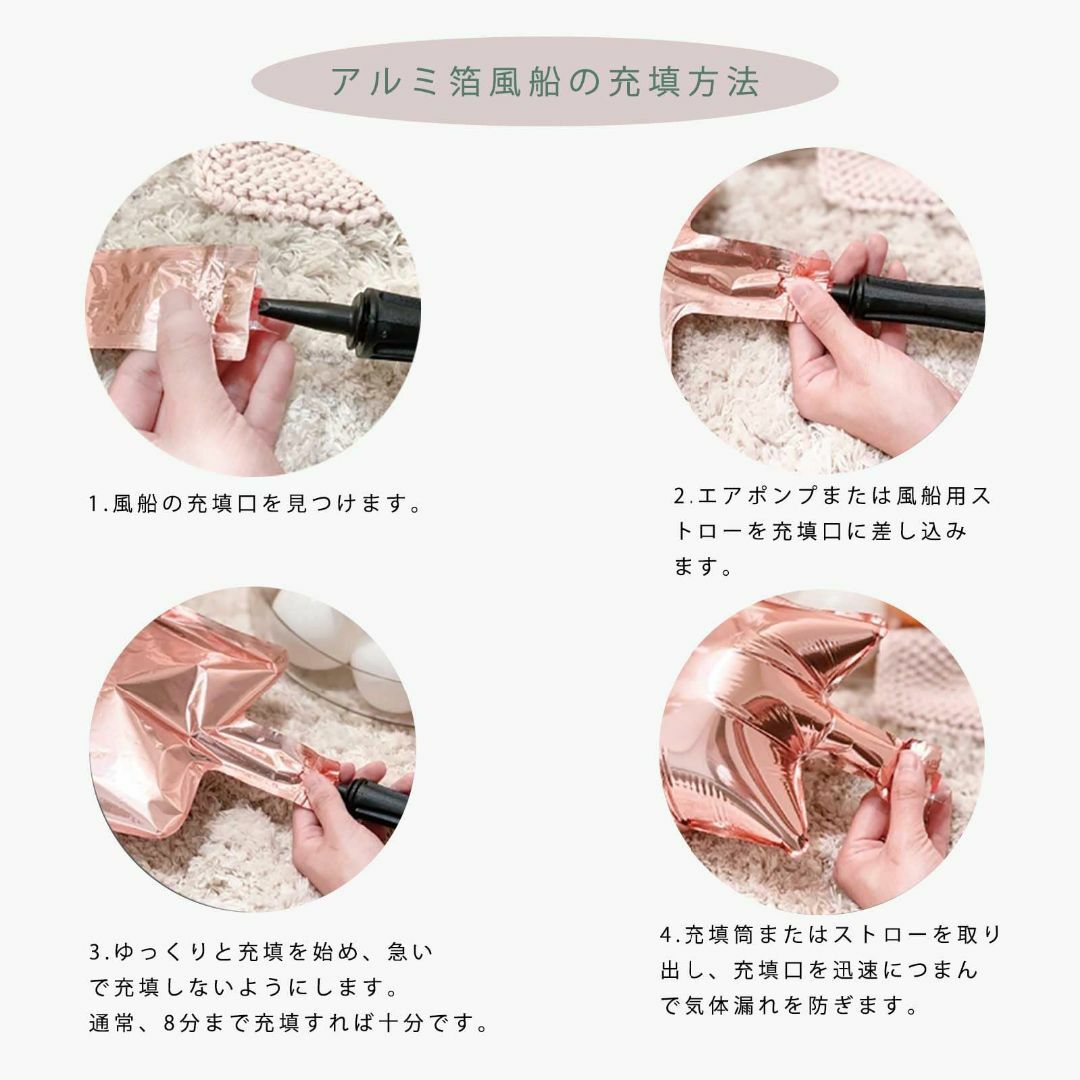 アルミ箔風船の充填方法

1.風船の充填口を見つけます。

2.エアポンプまたは風船用ストローを充填口に差し込みます。

3.ゆっくりと充填を始め、急いで充填しないようにします。
通常、8分まで充填すれば十分です。

4.充填筒またはストローを取り出し、充填口を迅速につまんで気体漏れを防ぎます。