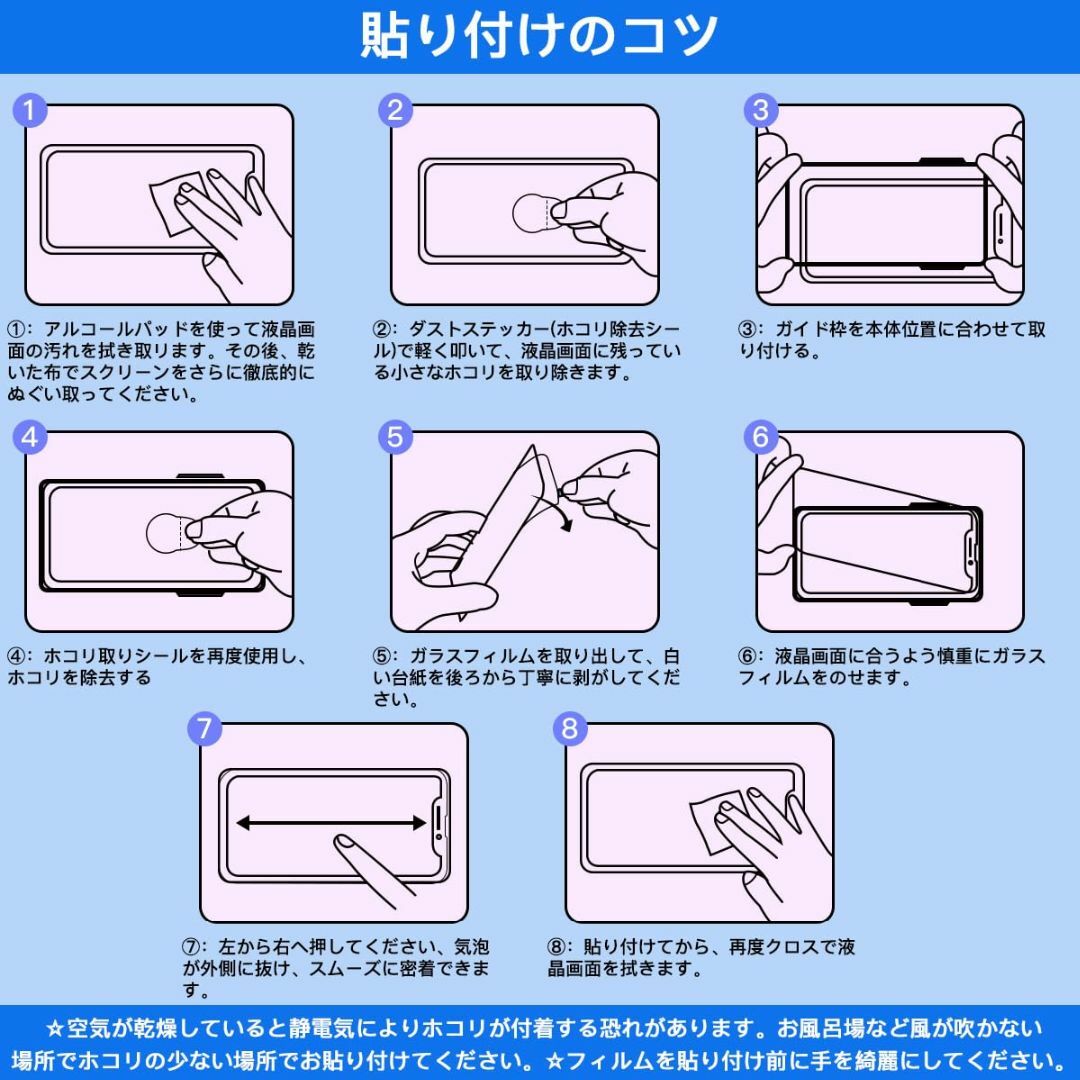 貼り付けのコツ

1

①：アルコールパッドを使って液晶画面の汚れを拭き取ります。その後、乾いた布でスクリーンをさらに徹底的にぬぐい取ってください。

2

②：ダストステッカー(ホコリ除去シール)で軽く叩いて、液晶画面に残っている小さなホコリを取り除きます。

3

③：ガイド枠を本体位置に合わせて取り付ける。

4

④：ホコリ取りシールを再度使用し、ホコリを除去する

5

⑤：ガラスフィルムを取り出して、白い台紙を後ろから丁寧に剥がしてください。

6

⑥：液晶画面に合うよう慎重にガラスフィルムをのせます。

7

⑦：左から右へ押してください、気泡が外側に抜け、スムーズに密着できます。

8

⑧：貼り付けてから、再度クロスで液晶画面を拭きます。

☆空気が乾燥していると静電気によりホコリが付着する恐れがあります。お風呂場など風が吹かない場所でホコリの少ない場所でお貼り付けてください。☆フィルムを貼り付け前に手を綺麗にしてください。