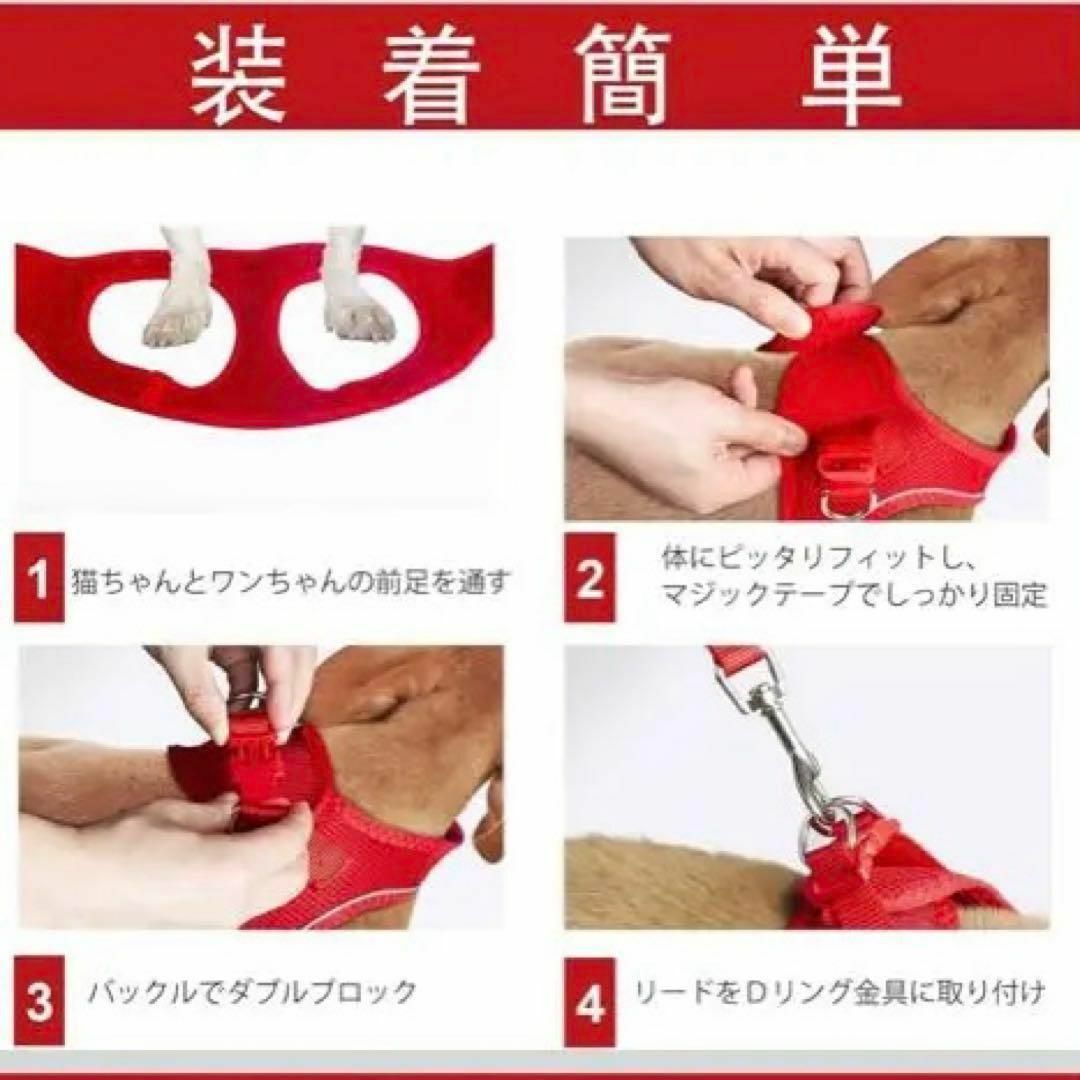 装着簡単

1 猫ちゃんとワンちゃんの前足を通す

2 体にピッタリフィットし、マジックテープでしっかり固定

3 バックルでダブルブロック

4 リードをDリング金具に取り付け