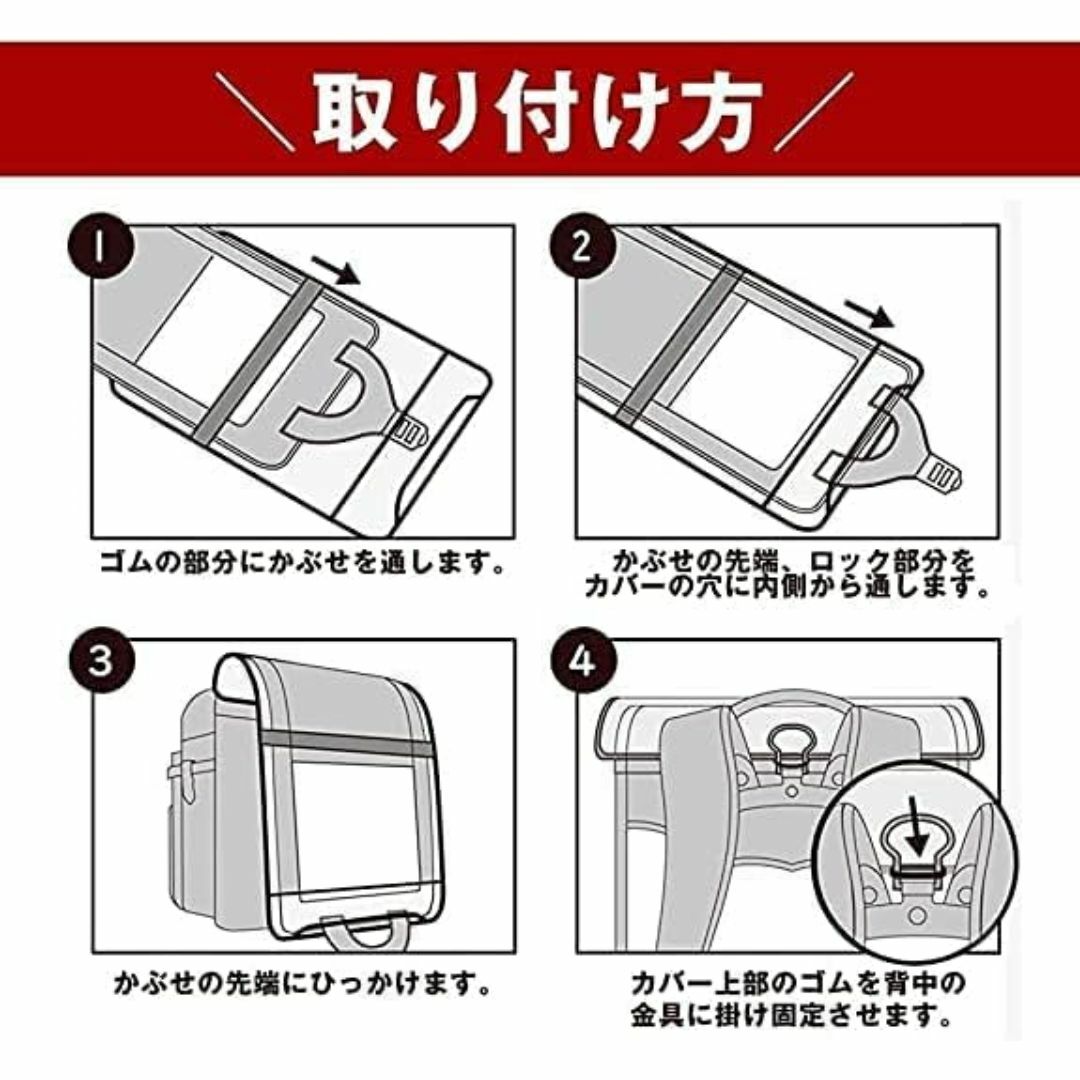 ＼取り付け方／

1
ゴムの部分にかぶせを通します。

2
かぶせの先端、ロック部分をカバーの穴に内側から通します。

3
かぶせの先端にひっかけます。

4
カバー上部のゴムを背中の金具に掛け固定させます。