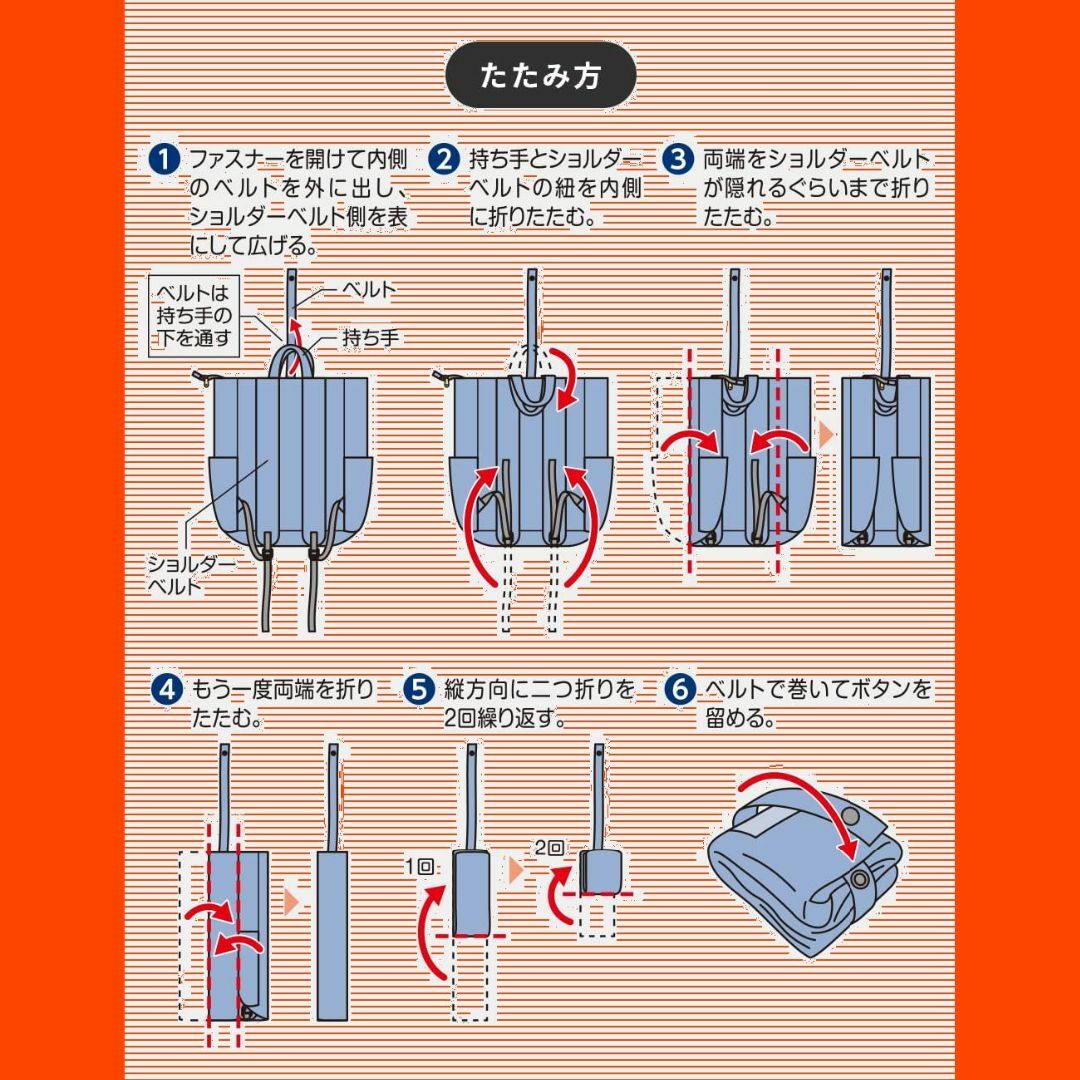 たたみ方

1 ファスナーを開けて内側のベルトを外に出し、ショルダーベルト側を表にして広げる。

ベルトは持ち手の下を通す

ベルト

持ち手

ショルダーベルト

2 持ち手とショルダーベルトの紐を内側に折りたたむ。

3 両端をショルダーベルトが隠れるぐらいまで折りたたむ。

4 もう一度両端を折りたたむ。

5 縦方向に二つ折りを2回繰り返す。

1回

2回

6 ベルトで巻いてボタンを留める。