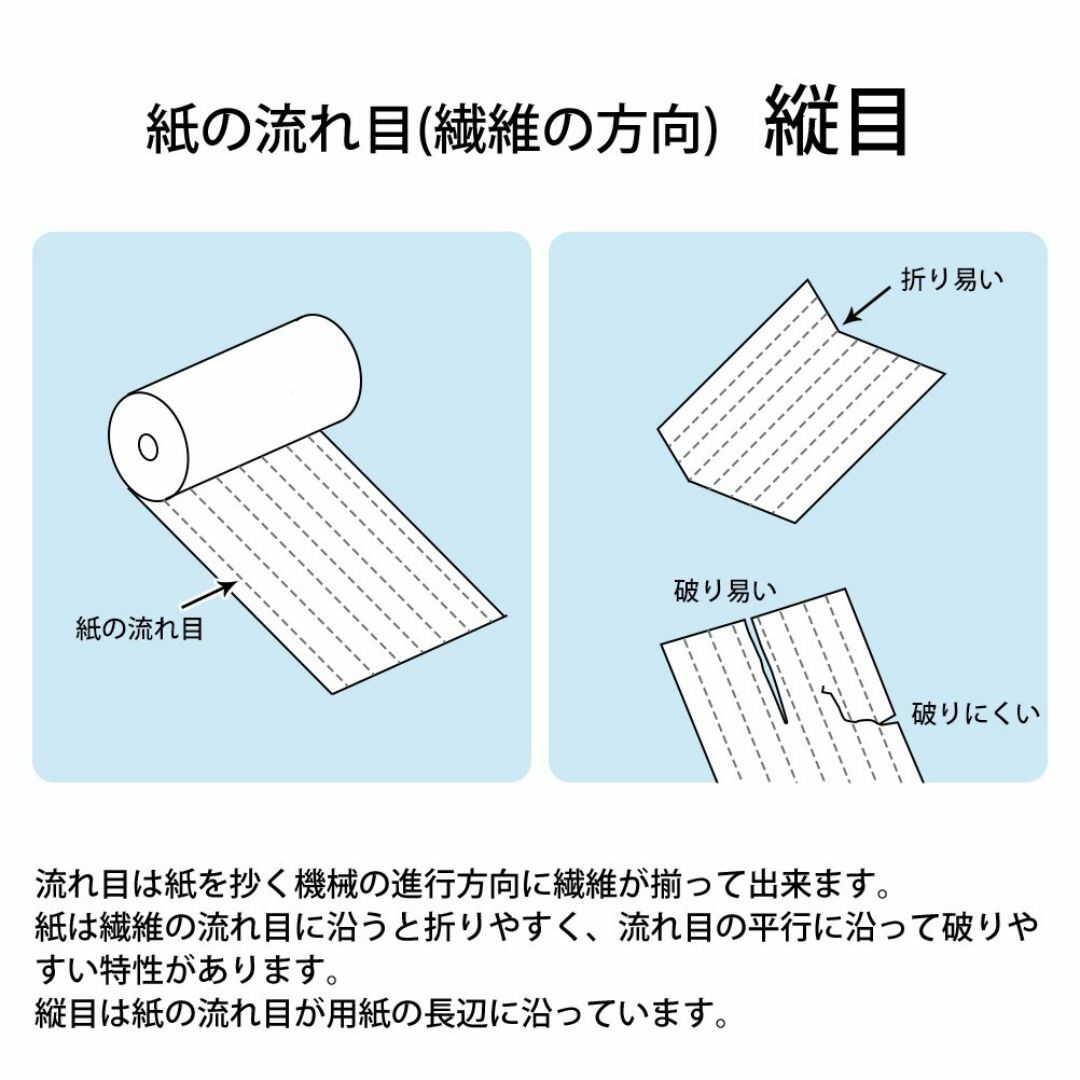 紙の流れ目(繊維の方向) 縦目

紙の流れ目

折り易い

破り易い

破りにくい

流れ目は紙を抄く機械の進行方向に繊維が揃って出来ます。
紙は繊維の流れ目に沿うと折りやすく、流れ目の平行に沿って破りやすい特性があります。
縦目は紙の流れ目が用紙の長辺に沿っています。