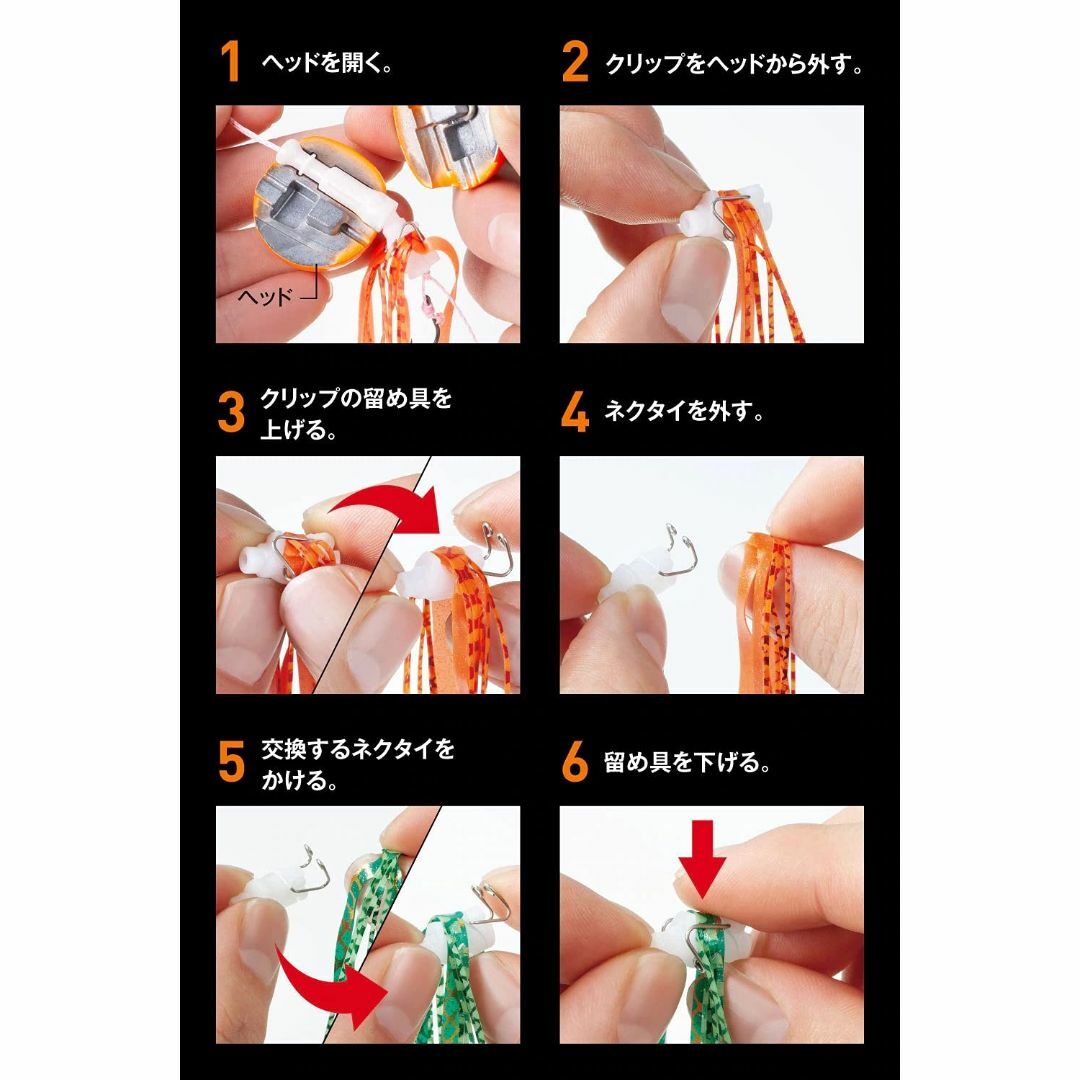 1 ヘッドを開く。

ヘッド

2 クリップをヘッドから外す。

3 クリップの留め具を上げる。

4 ネクタイを外す。

5 交換するネクタイをかける。

6 留め具を下げる。