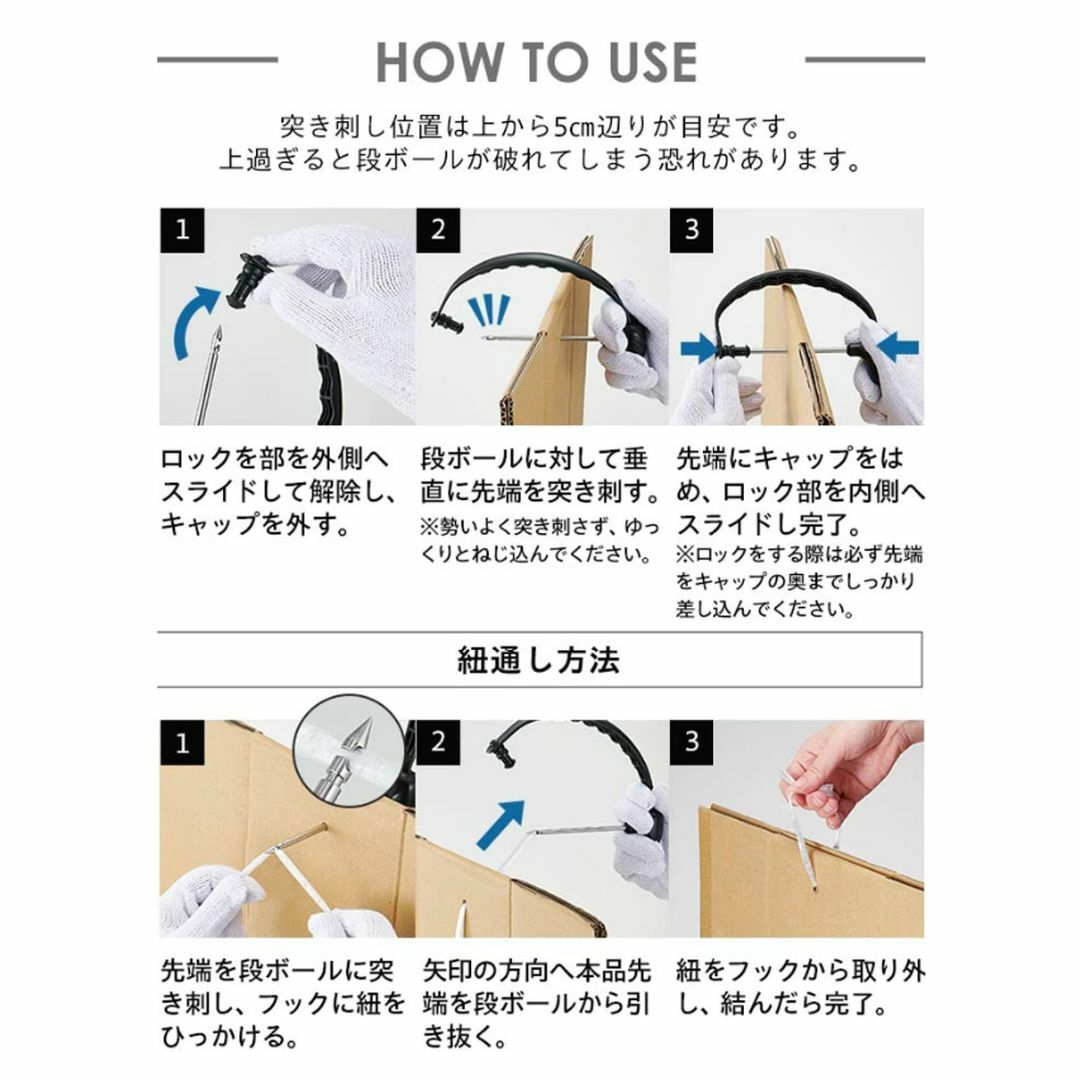 HOW TO USE

突き刺し位置は上から5cm辺りが目安です。
上過ぎると段ボールが破れてしまう恐れがあります。

1

ロックを部を外側へスライドして解除し、キャップを外す。

2

段ボールに対して垂直に先端を突き刺す。
※勢いよく突き刺さず、ゆっくりとねじ込んでください。

3

先端にキャップをはめ、ロック部を内側へスライドし完了。
※ロックをする際は必ず先端をキャップの奥までしっかり差し込んでください。

紐通し方法

1

先端を段ボールに突き刺し、フックに紐をひっかける。

2

矢印の方向へ本品先端を段ボールから引き抜く。

3

紐をフックから取り外し、結んだら完了。