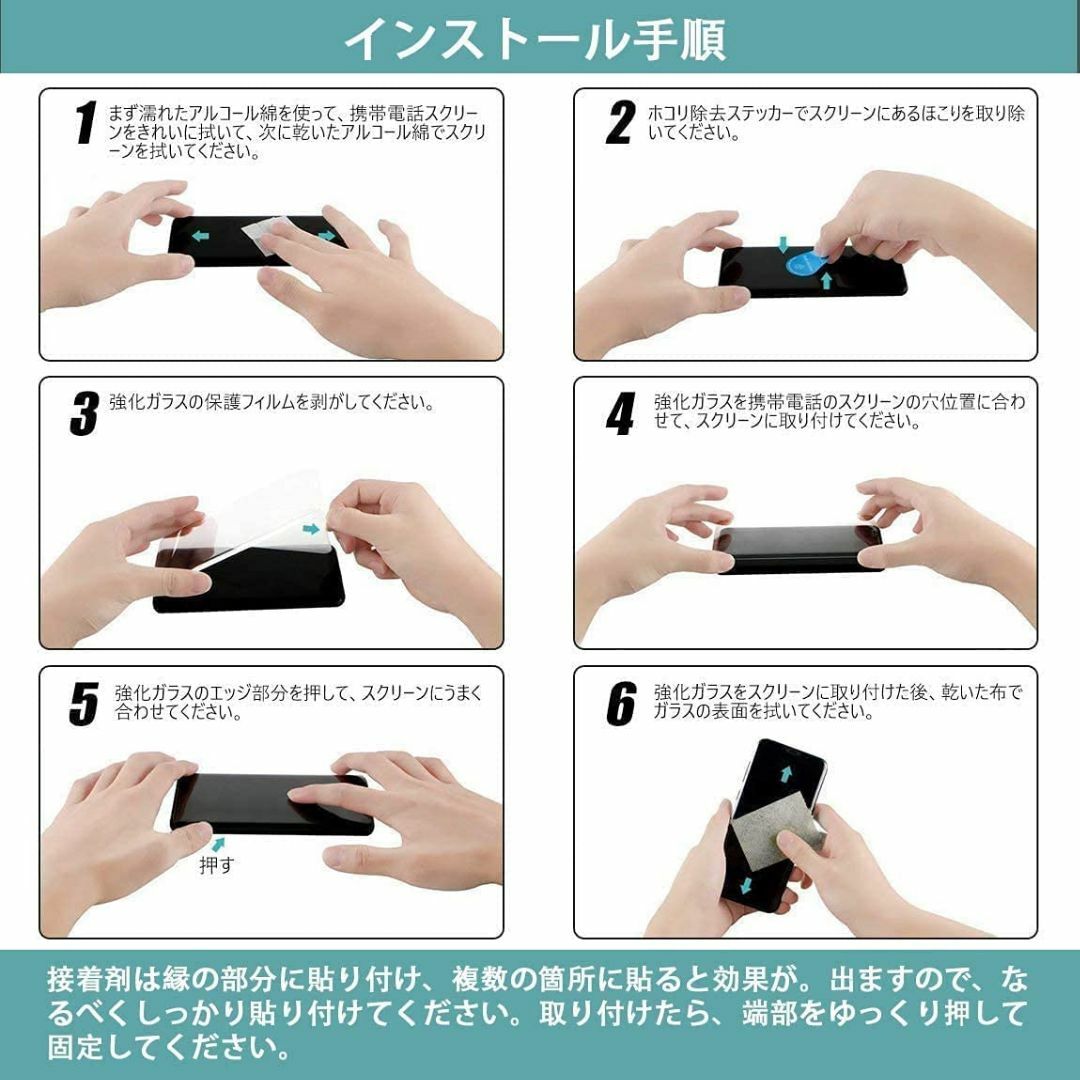 インストール手順

1 まず濡れたアルコール綿を使って、携帯電話スクリーンをきれいに拭いて、次に乾いたアルコール綿でスクリーンを拭いてください。

2 ホコリ除去ステッカーでスクリーンにあるほこりを取り除いてください。

3 強化ガラスの保護フィルムを剥がしてください。

4 強化ガラスを携帯電話のスクリーンの穴位置に合わせて、スクリーンに取り付けてください。

5 強化ガラスのエッジ部分を押して、スクリーンにうまく合わせてください。

押す

6 強化ガラスをスクリーンに取り付けた後、乾いた布でガラスの表面を拭いてください。

接着剤は緑の部分に貼り付け、複数の箇所に貼ると効果が。出ますので、なるべくしっかり貼り付けてください。取り付けたら、端部をゆっくり押して固定してください。