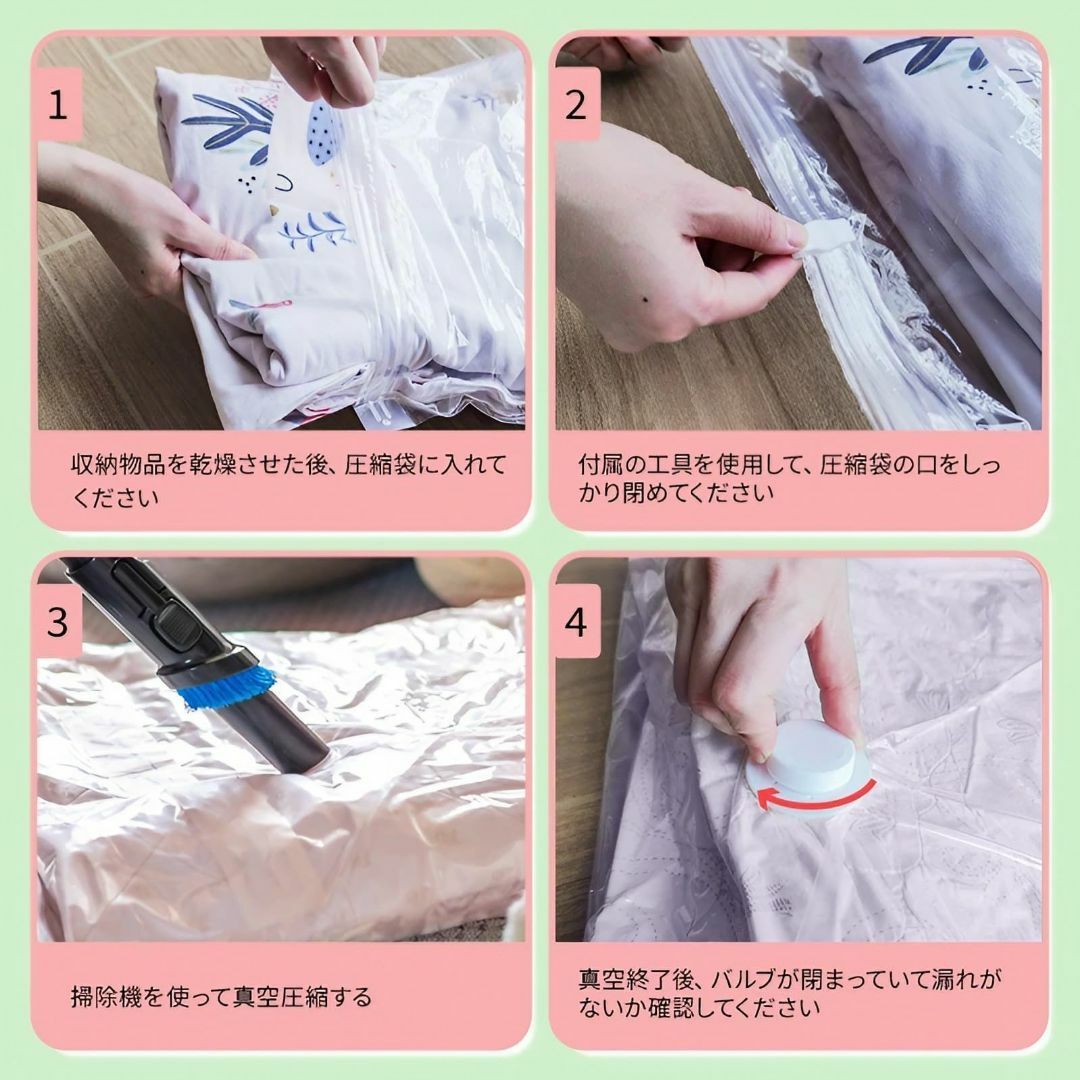 1

収納物品を乾燥させた後、圧縮袋に入れてください

2

付属の工具を使用して、圧縮袋の口をしっかり閉めてください

3

掃除機を使って真空圧縮する

4

真空終了後、バルブが閉まっていて漏れがないか確認してください