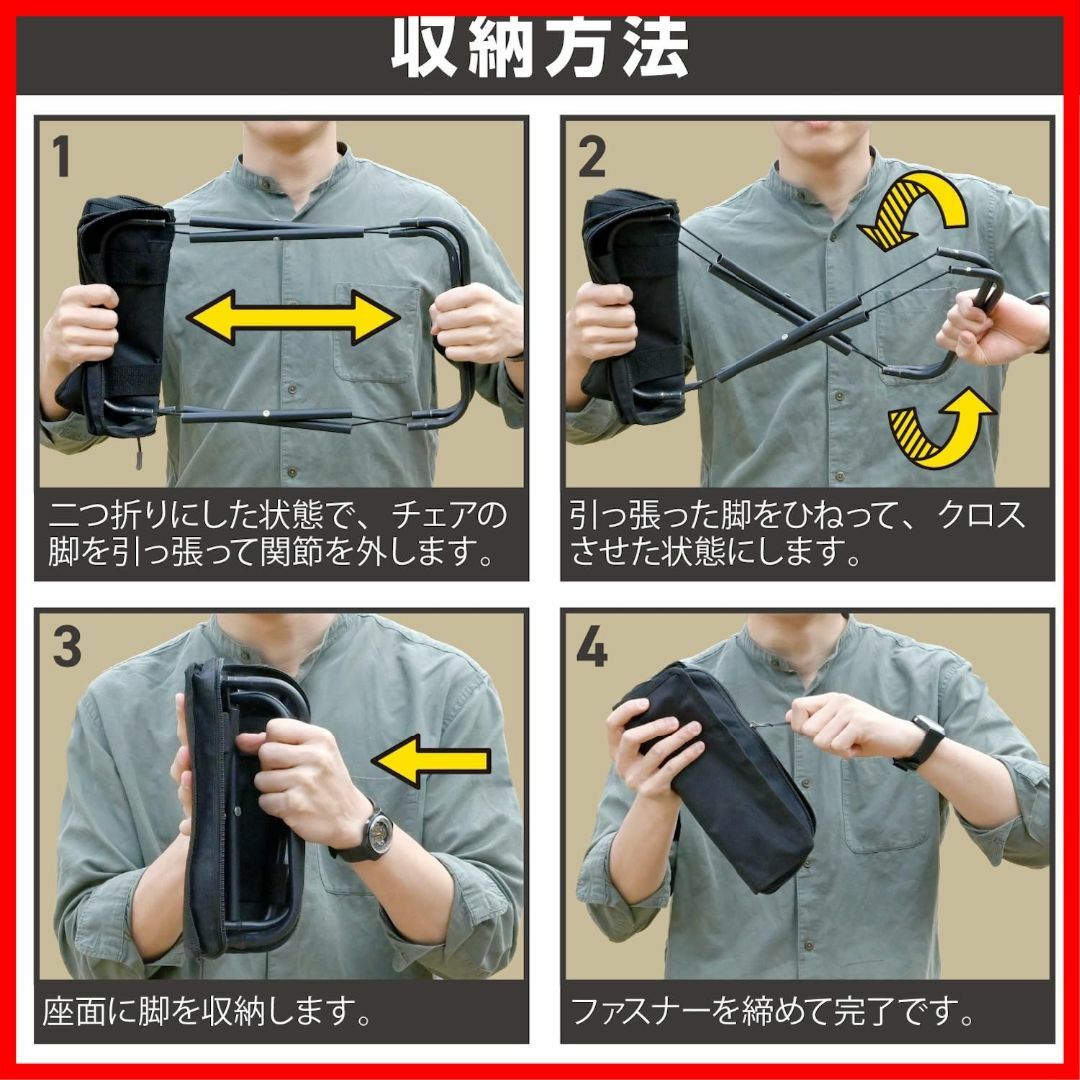 収納方法

1

二つ折りにした状態で、チェアの脚を引っ張って関節を外します。

2

引っ張った脚をひねって、クロスさせた状態にします。

3

座面に脚を収納します。

4

ファスナーを締めて完了です。