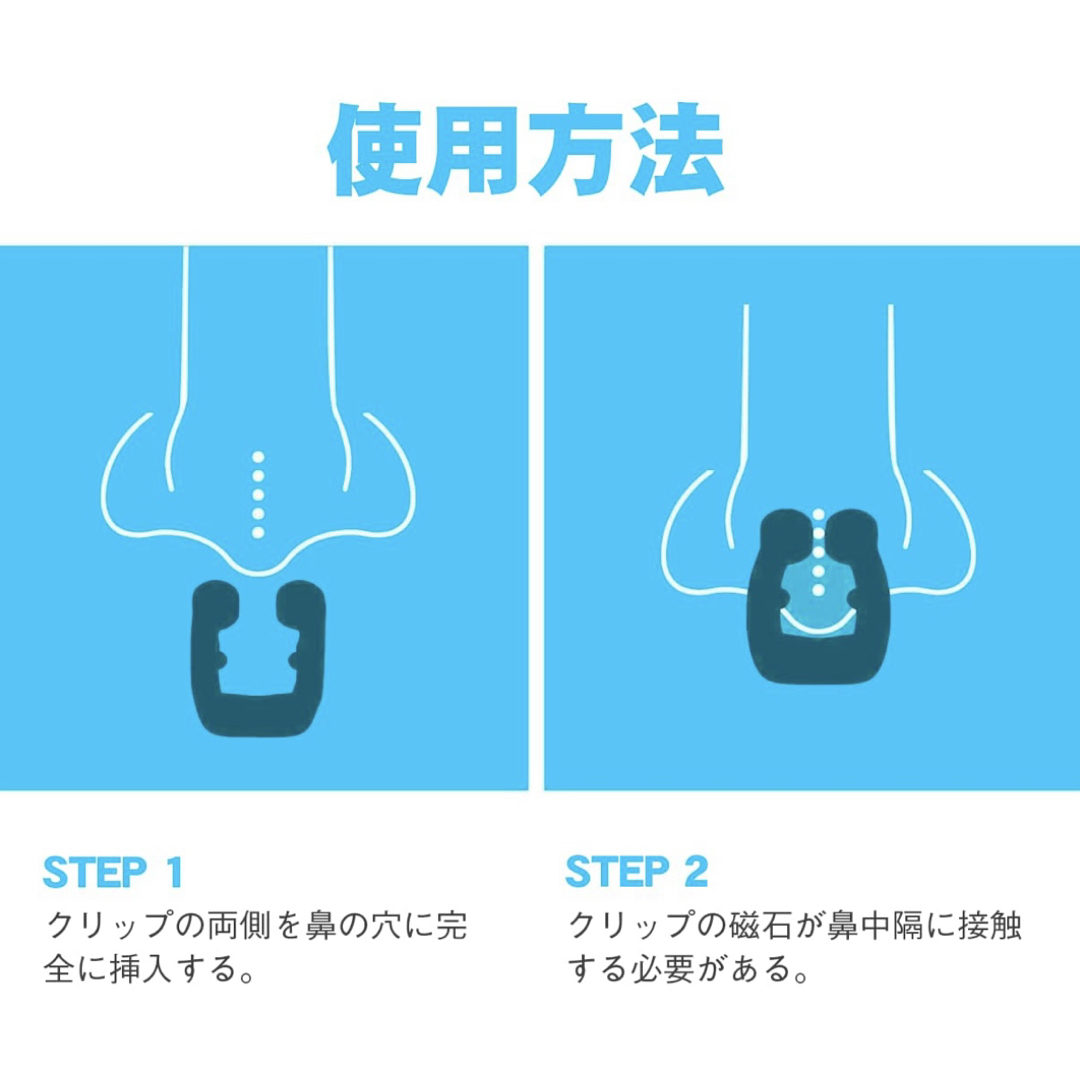 使用方法

STEP 1
クリップの両側を鼻の穴に完全に挿入する。

STEP 2
クリップの磁石が鼻中隔に接触する必要がある。