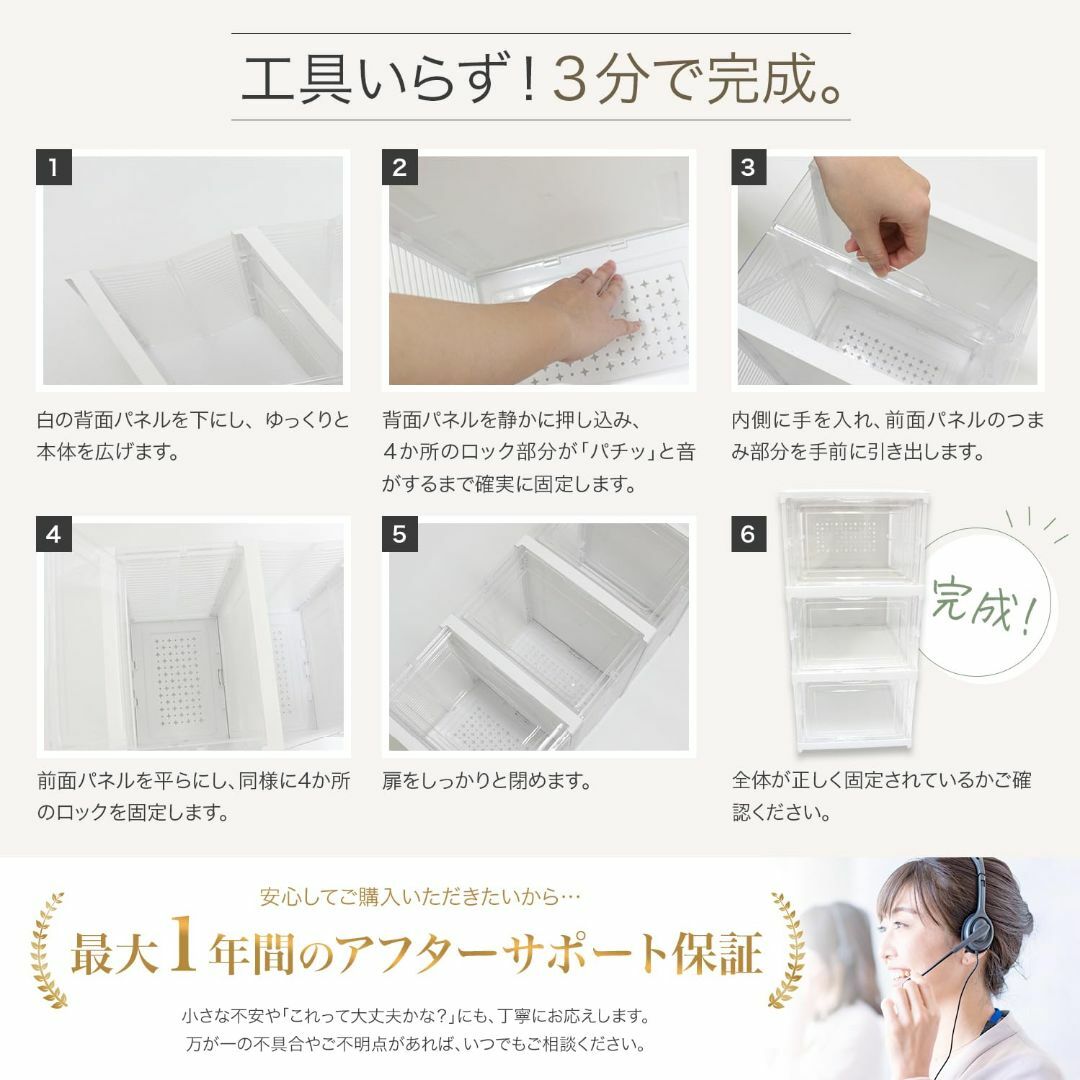 工具いらず！3分で完成。

1

白の背面パネルを下にし、ゆっくりと本体を広げます。

2

背面パネルを静かに押し込み、4か所のロック部分が「パチッ」と音がするまで確実に固定します。

3

内側に手を入れ、前面パネルのつまみ部分を手前に引き出します。

4

前面パネルを平らにし、同様に4か所のロックを固定します。

5

扉をしっかりと閉めます。

6

完成！

全体が正しく固定されているかご確認ください。

安心してご購入いただきたいから…

最大1年間のアフターサポート保証

小さな不安や「これって大丈夫かな？」にも、丁寧にお応えします。
万が一の不具合やご不明点があれば、いつでもご相談ください。