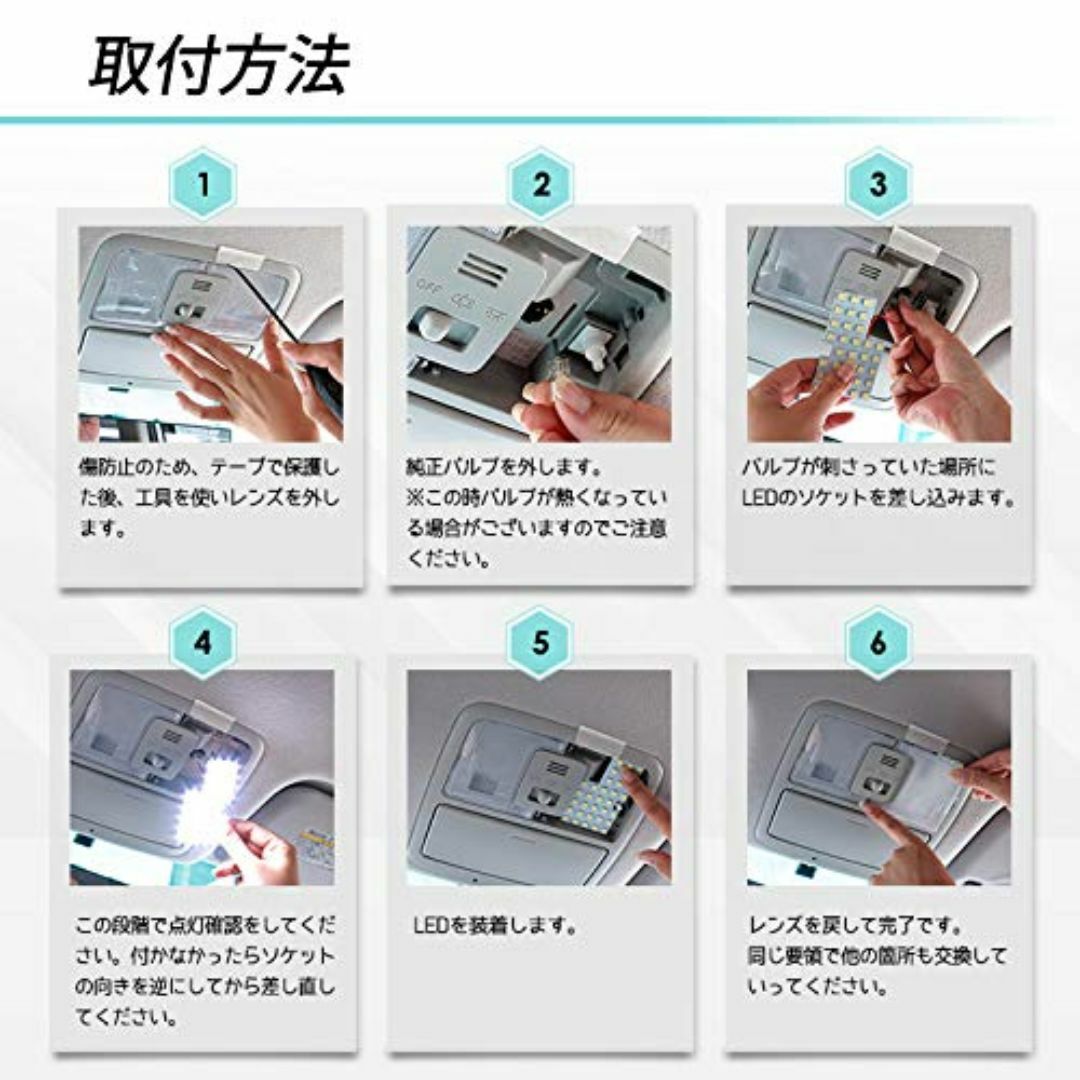 取付方法

1

傷防止のため、テープで保護した後、工具を使いレンズを外します。

2

純正バルブを外します。
※この時バルブが熱くなっている場合がございますのでご注意ください。

3

バルブが刺さっていた場所にLEDのソケットを差し込みます。

4

この段階で点灯確認をしてください。付かなかったらソケットの向きを逆にしてから差し直してください。

5

LEDを装着します。

6

レンズを戻して完了です。
同じ要領で他の箇所も交換していってください。