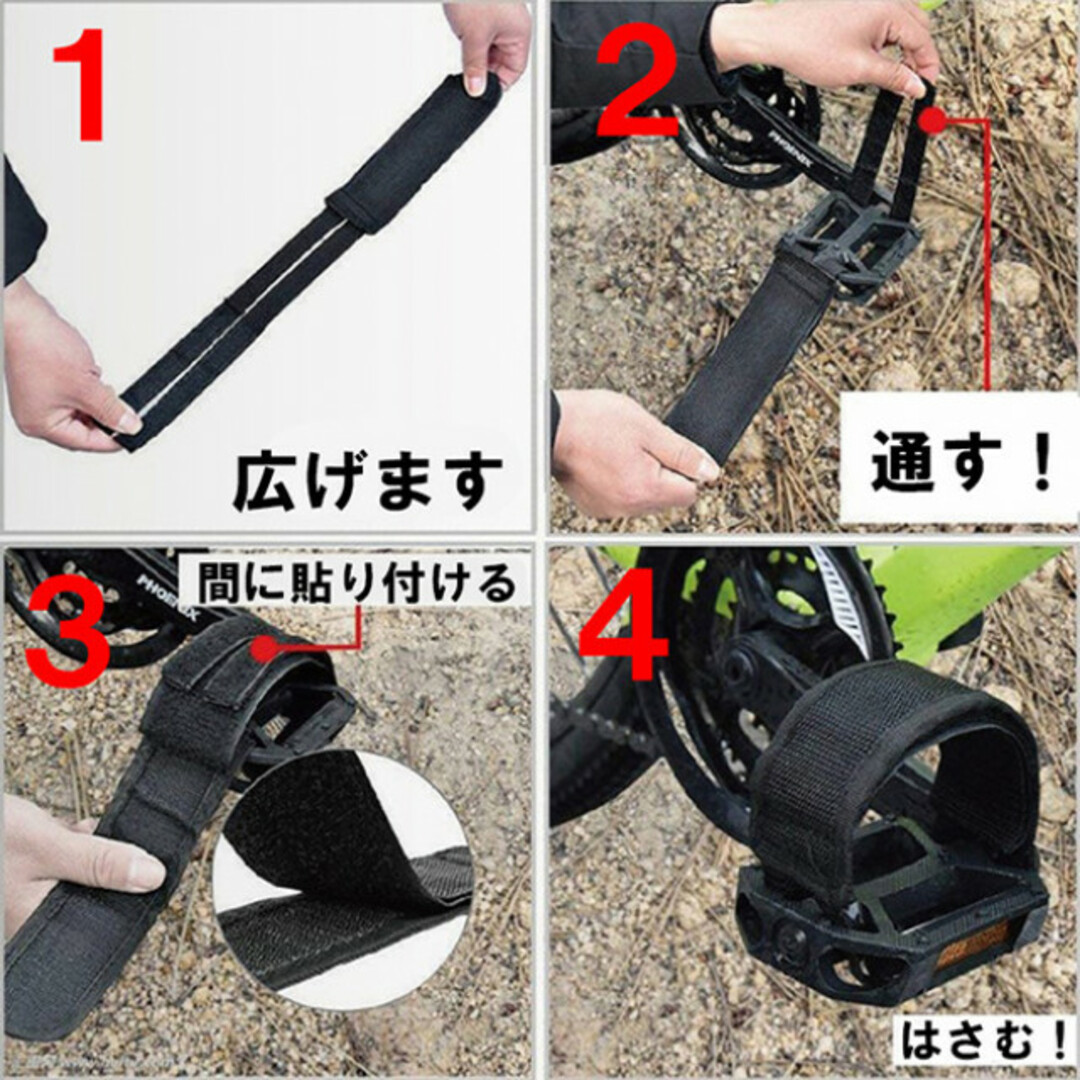 1

広げます

2

PHOENIX

通す！

3

PHOENIX

間に貼り付ける

4

はさむ！