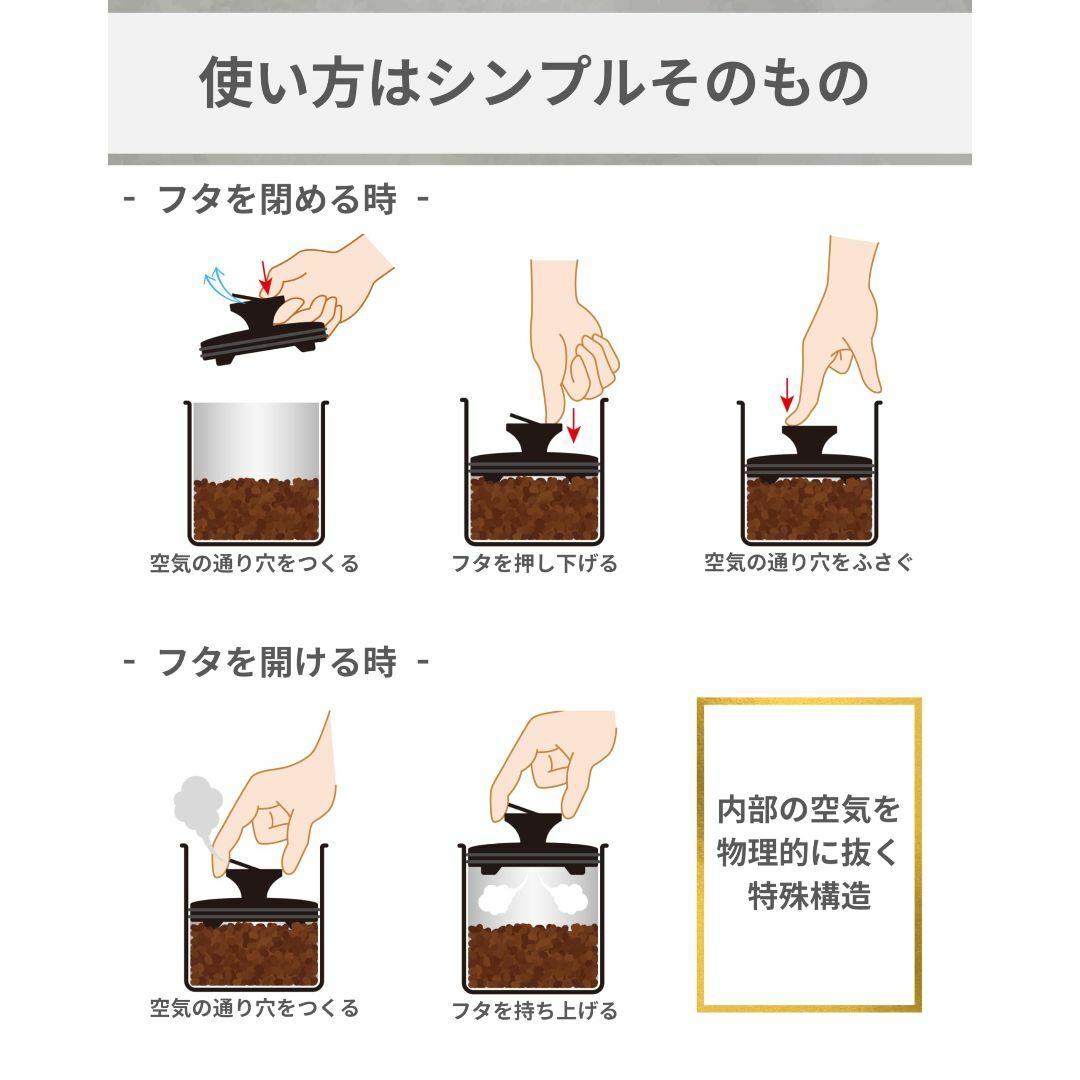 使い方はシンプルそのもの

- フタを閉める時 -

空気の通り穴をつくる

フタを押し下げる

空気の通り穴をふさぐ

- フタを開ける時 -

空気の通り穴をつくる

フタを持ち上げる

内部の空気を物理的に抜く特殊構造