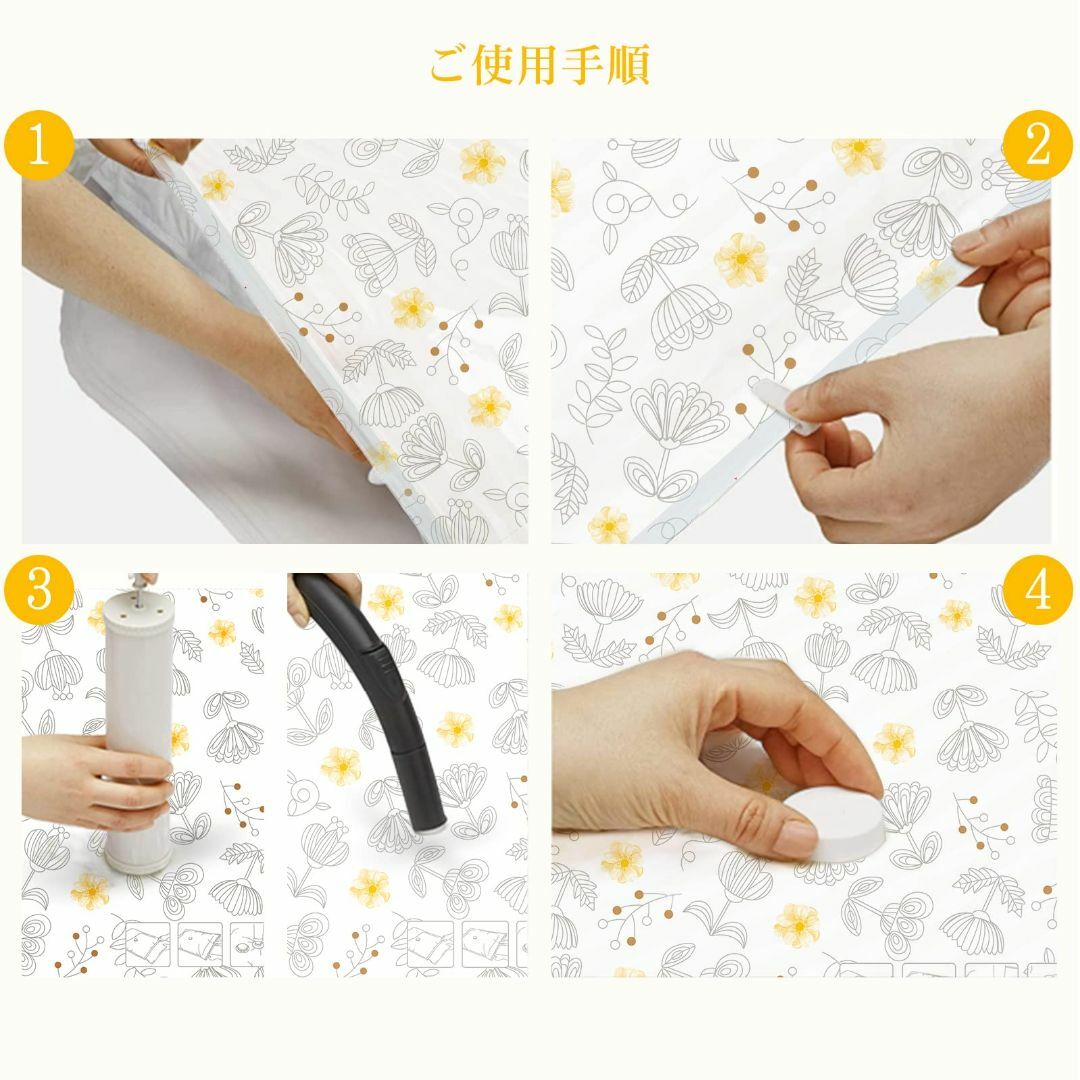 ご使用手順

1

2

3

4